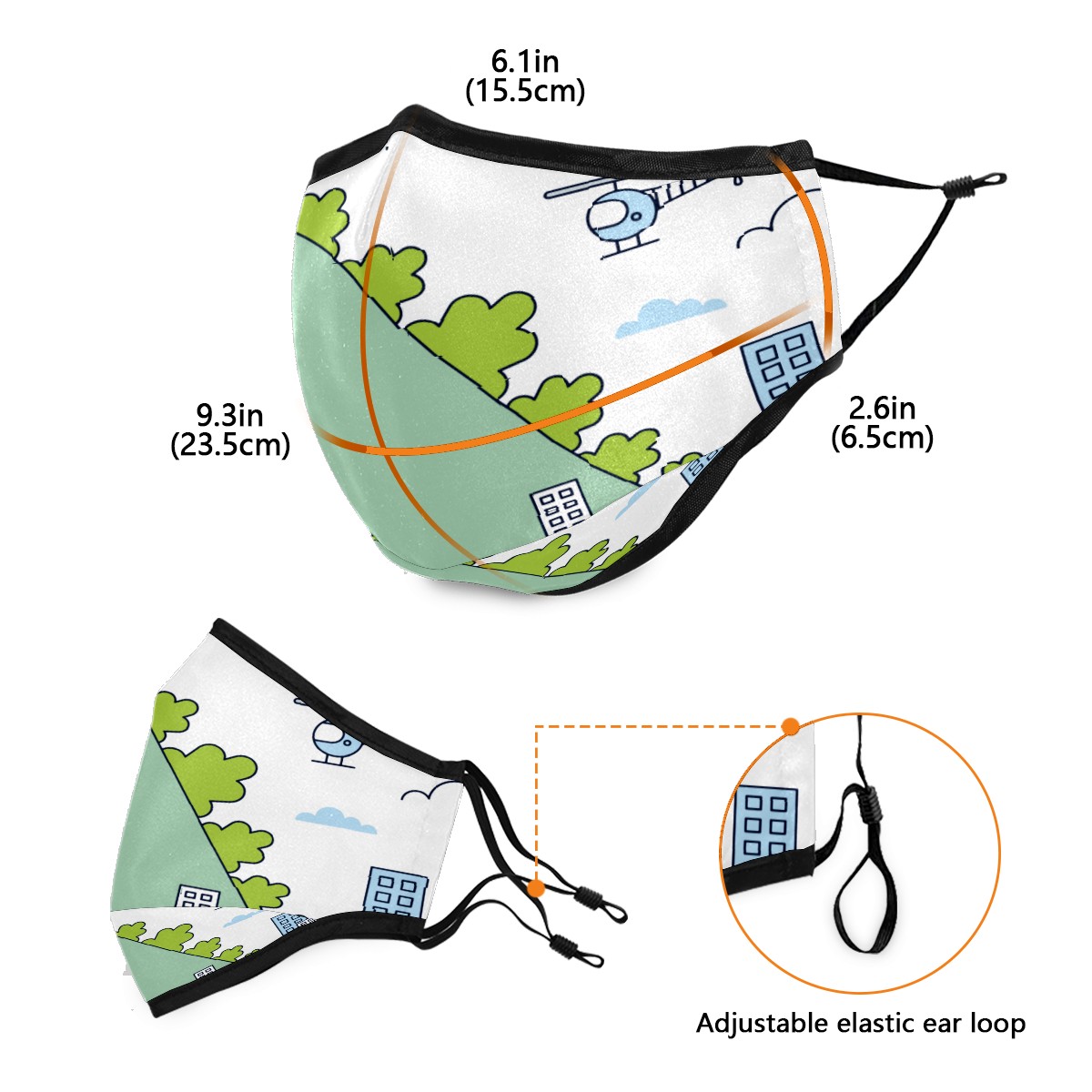 6.1in
(15.5cm)

9.3in
(23.5cm)

2.6in
(6.5cm)

Adjustable elastic ear loop