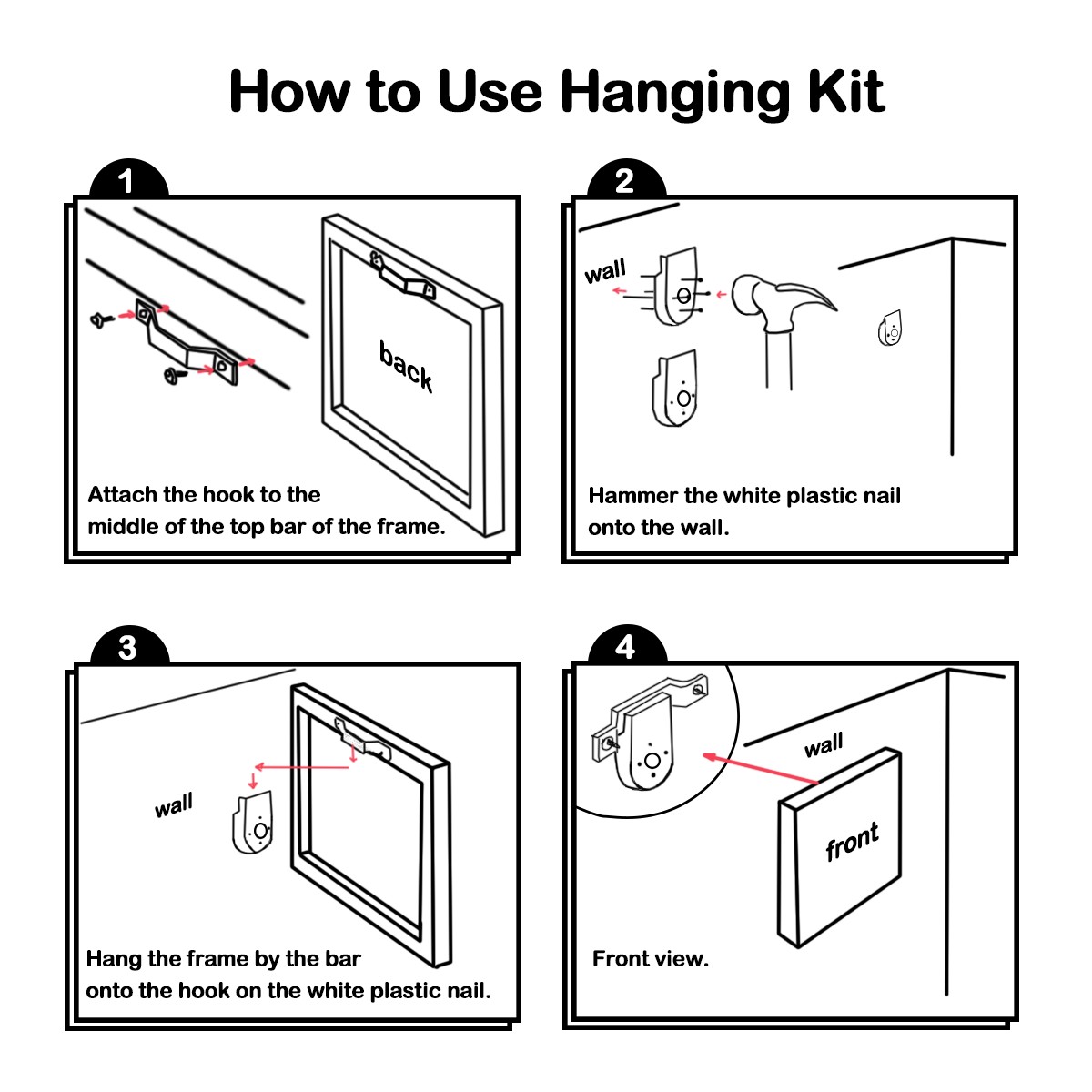 How to Use Hanging Kit

1

back

Attach the hook to the middle of the top bar of the frame.

2

wall

Hammer the white plastic nail onto the wall.

3

wall

Hang the frame by the bar onto the hook on the white plastic nail.

4

wall

front

Front view.