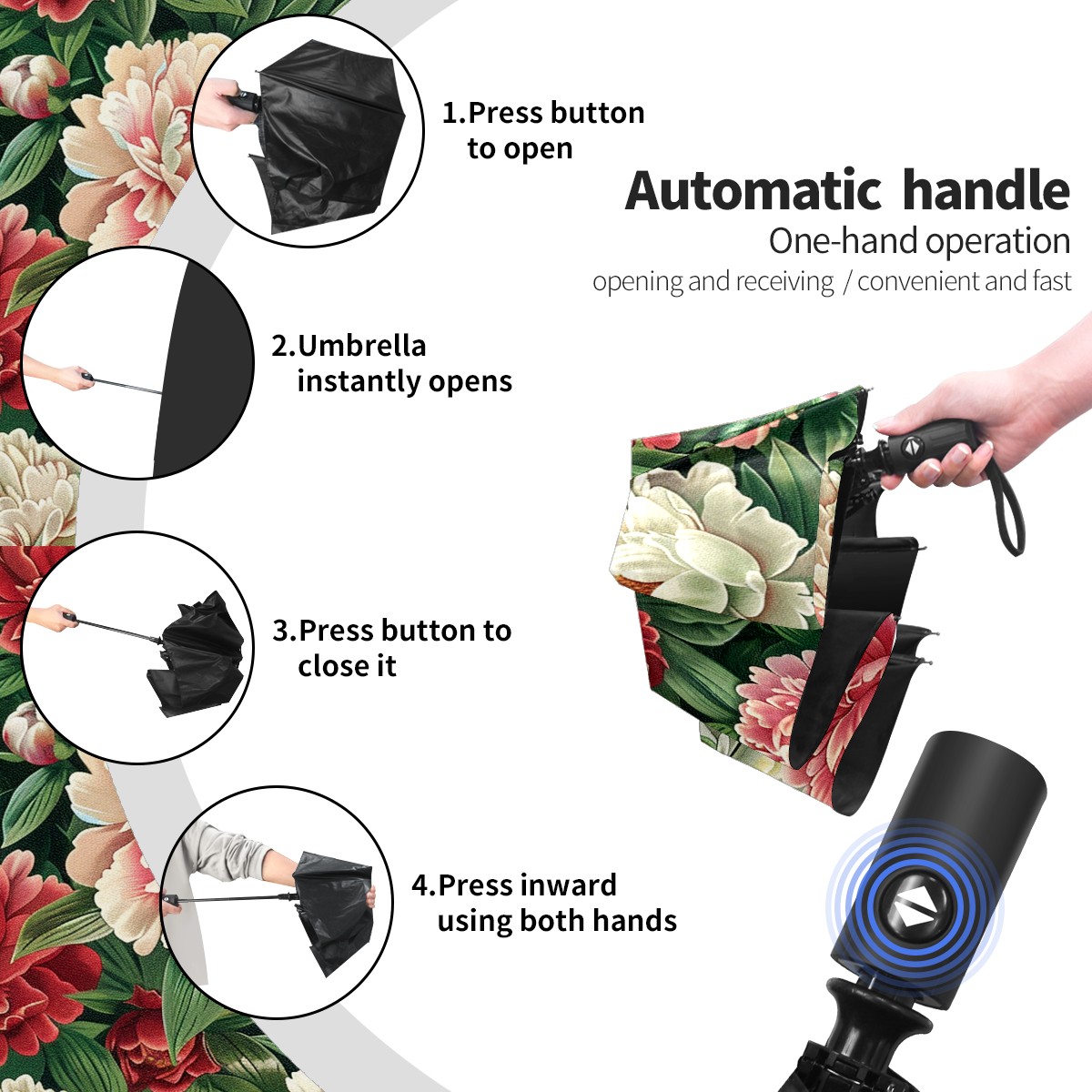 1.Press button to open

Automatic handle

One-hand operation

opening and receiving / convenient and fast

2.Umbrella instantly opens

3.Press button to close it

4.Press inward using both hands