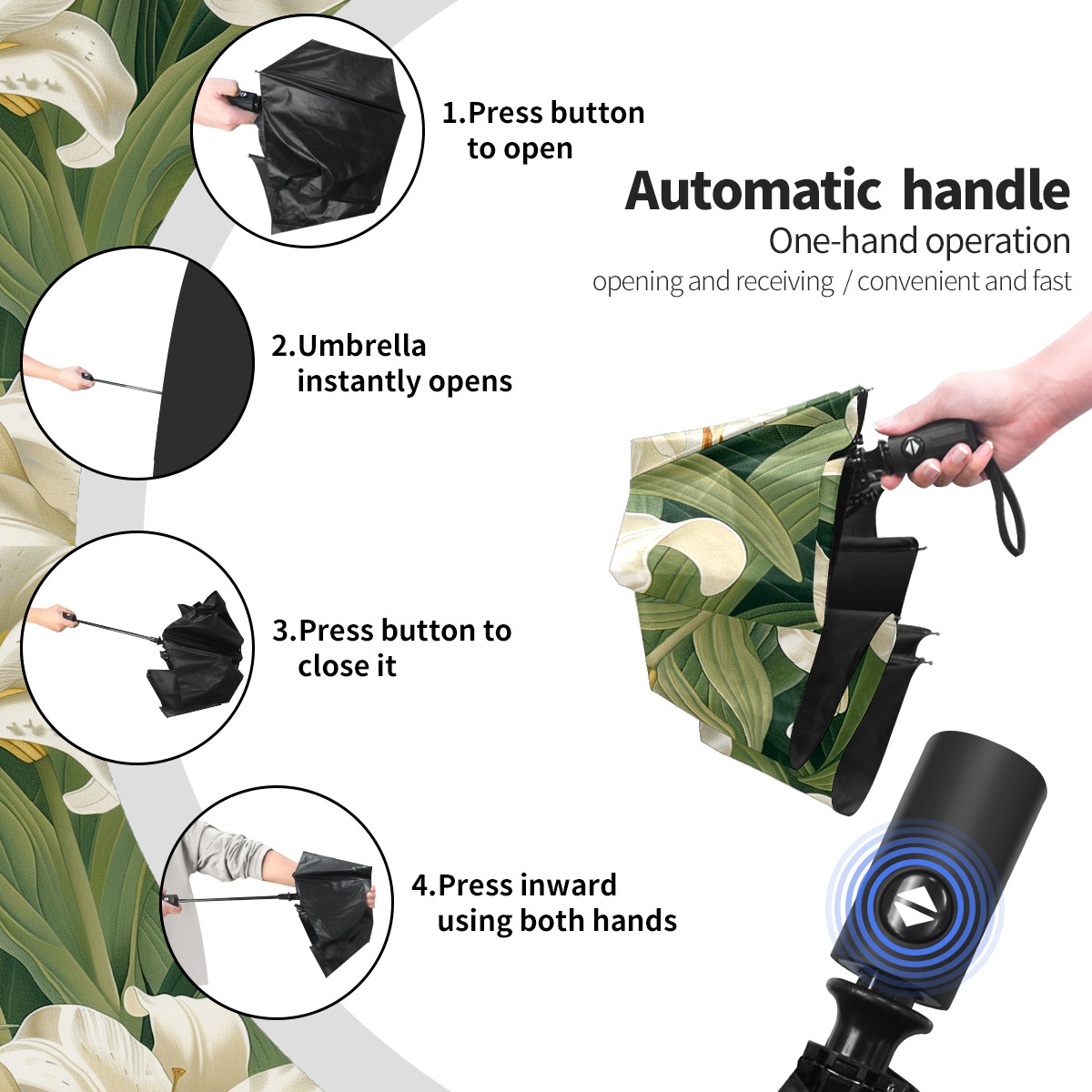 1.Press button to open

Automatic handle
One-hand operation
opening and receiving / convenient and fast

2.Umbrella instantly opens

3.Press button to close it

4.Press inward using both hands