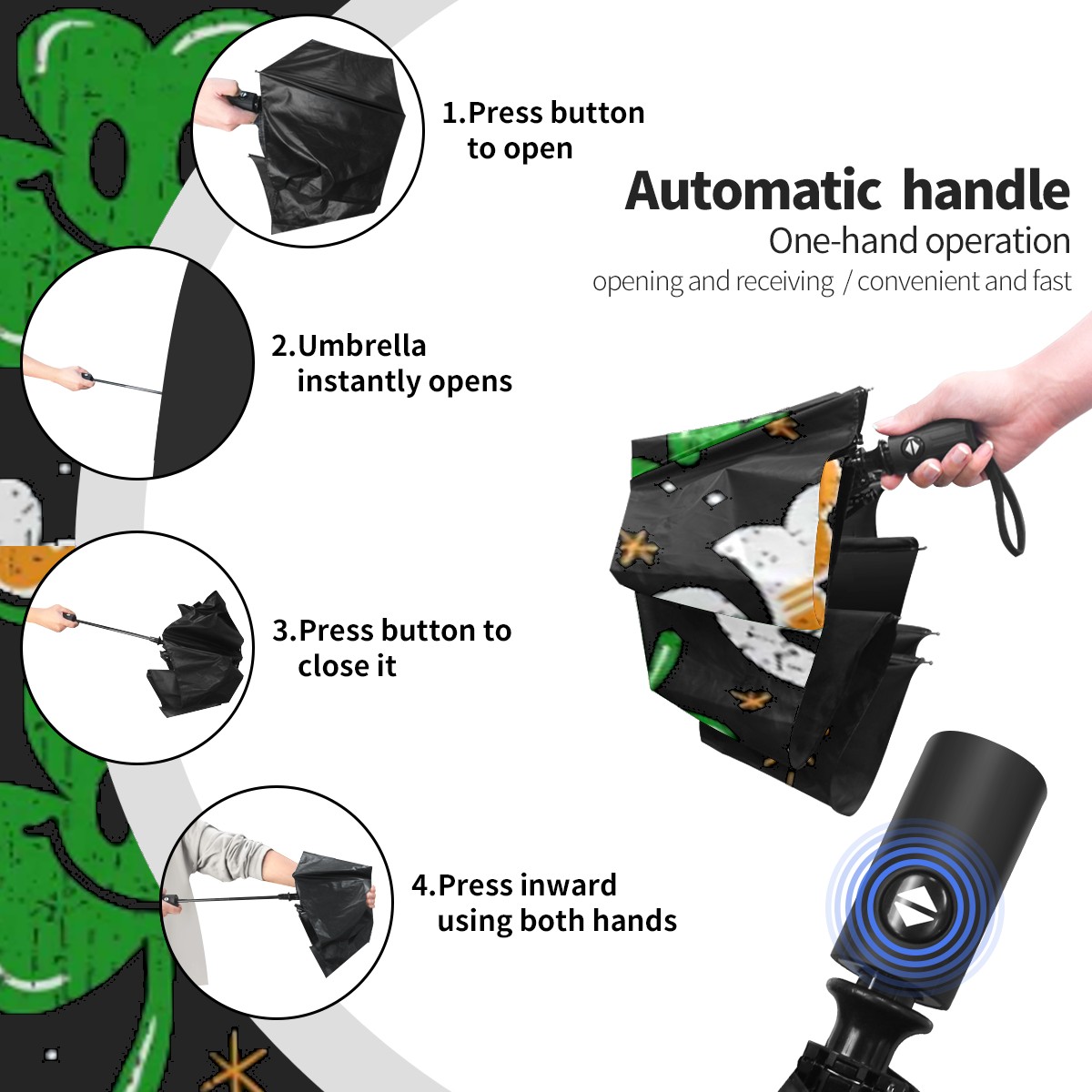 1.Press button to open

Automatic handle
One-hand operation
opening and receiving / convenient and fast

2.Umbrella instantly opens

3.Press button to close it

4.Press inward using both hands