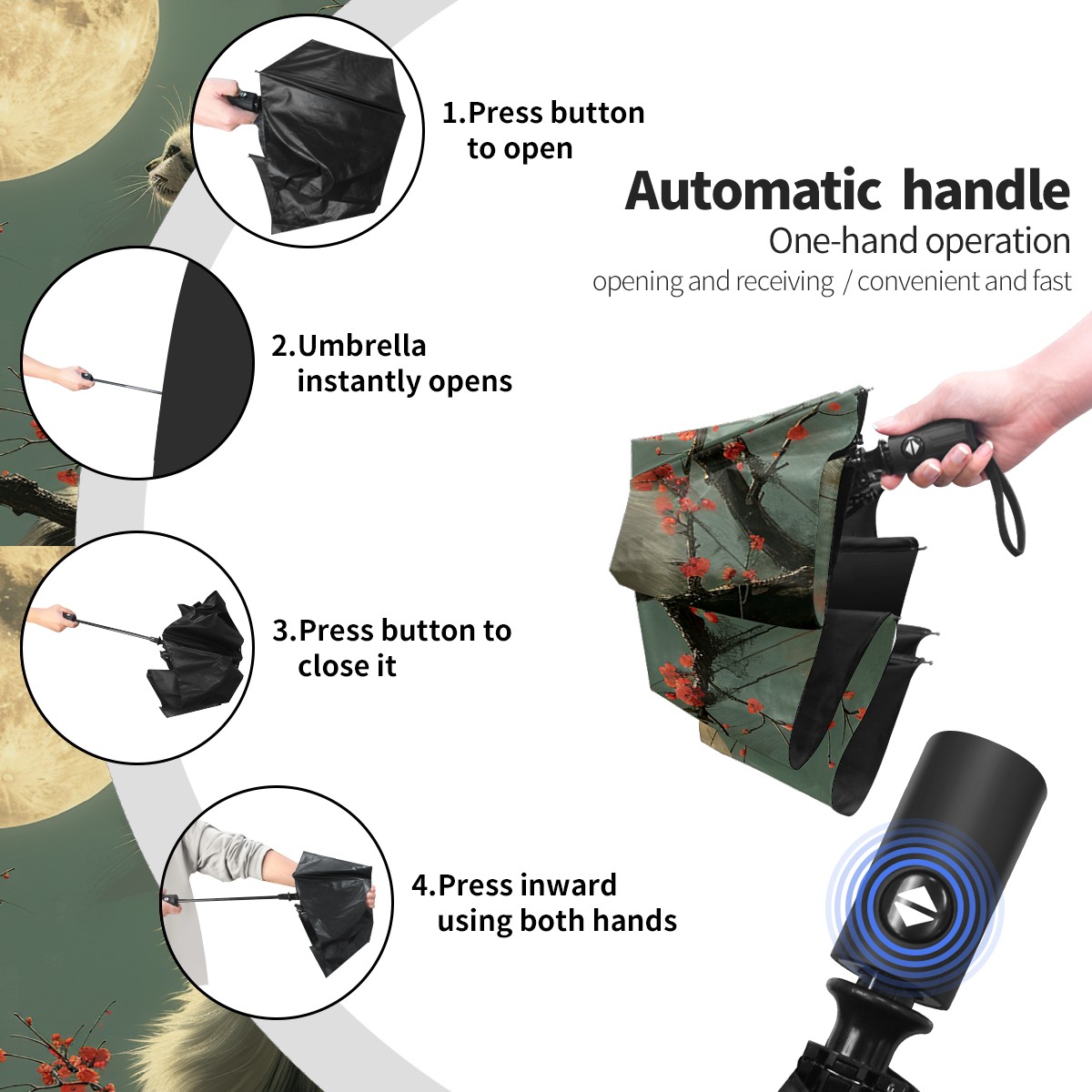 1.Press button to open

Automatic handle
One-hand operation
opening and receiving / convenient and fast

2.Umbrella instantly opens

3.Press button to close it

4.Press inward using both hands