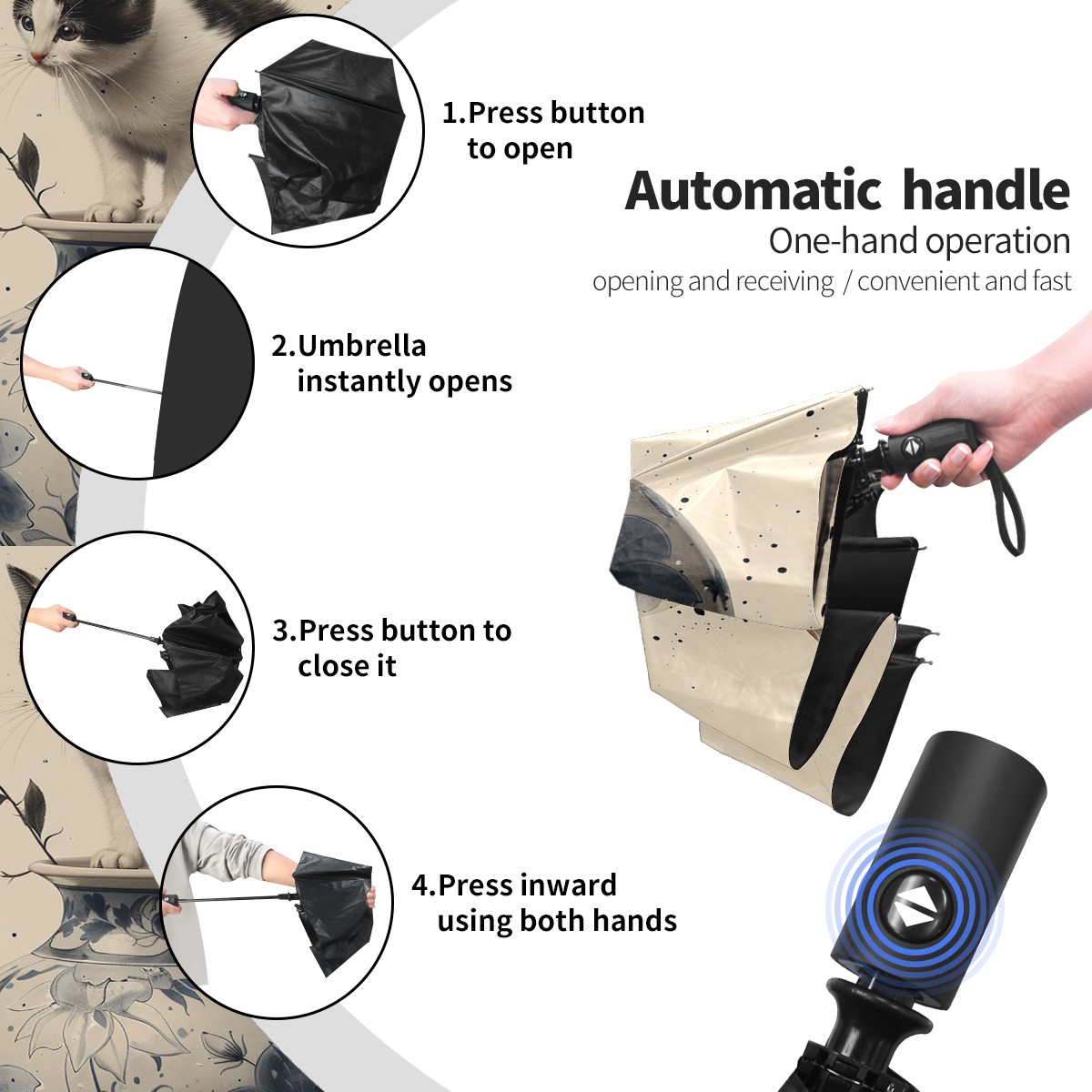 1.Press button to open

Automatic handle
One-hand operation
opening and receiving / convenient and fast

2.Umbrella instantly opens

3.Press button to close it

4.Press inward using both hands