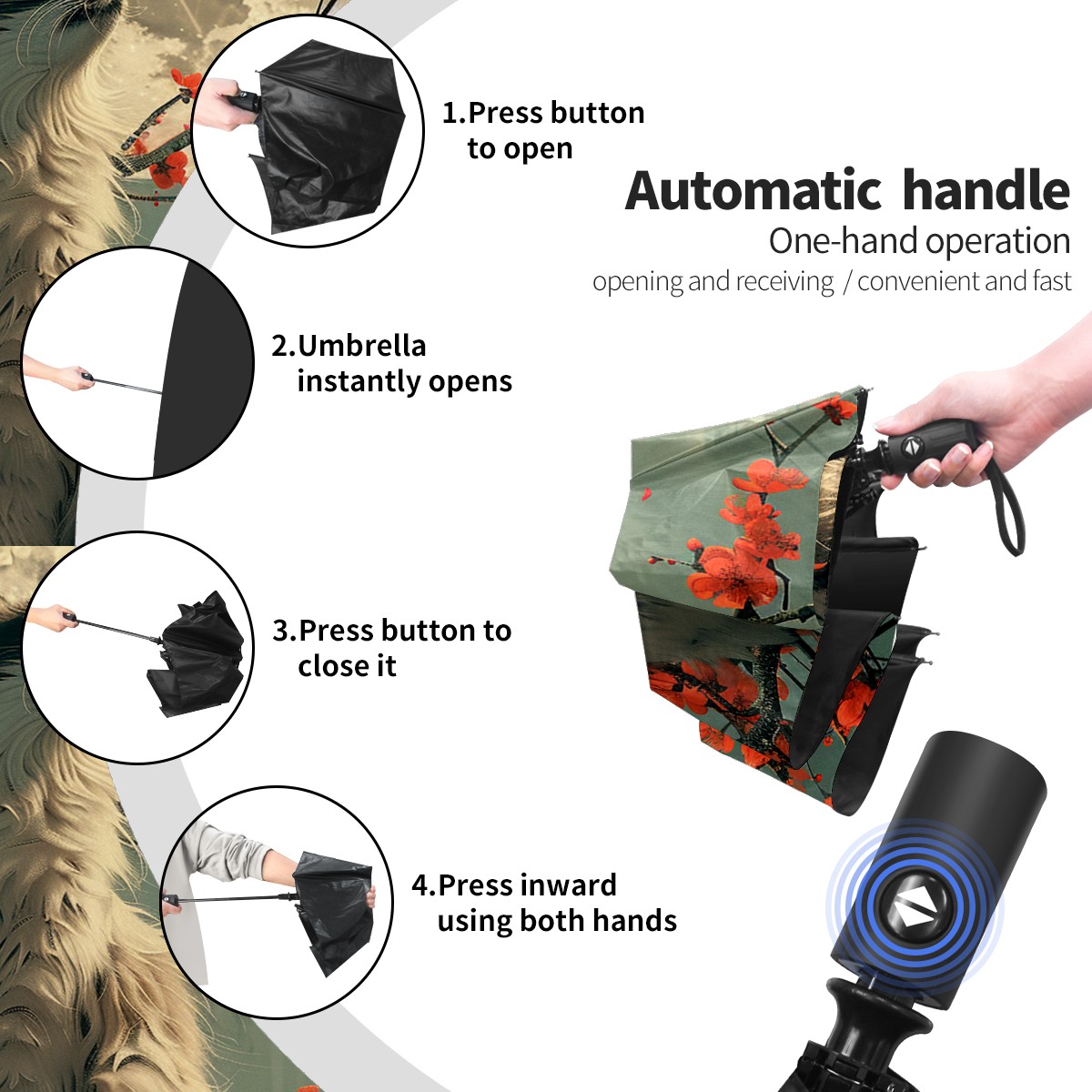 1.Press button to open

Automatic handle
One-hand operation
opening and receiving / convenient and fast

2.Umbrella instantly opens

3.Press button to close it

4.Press inward using both hands