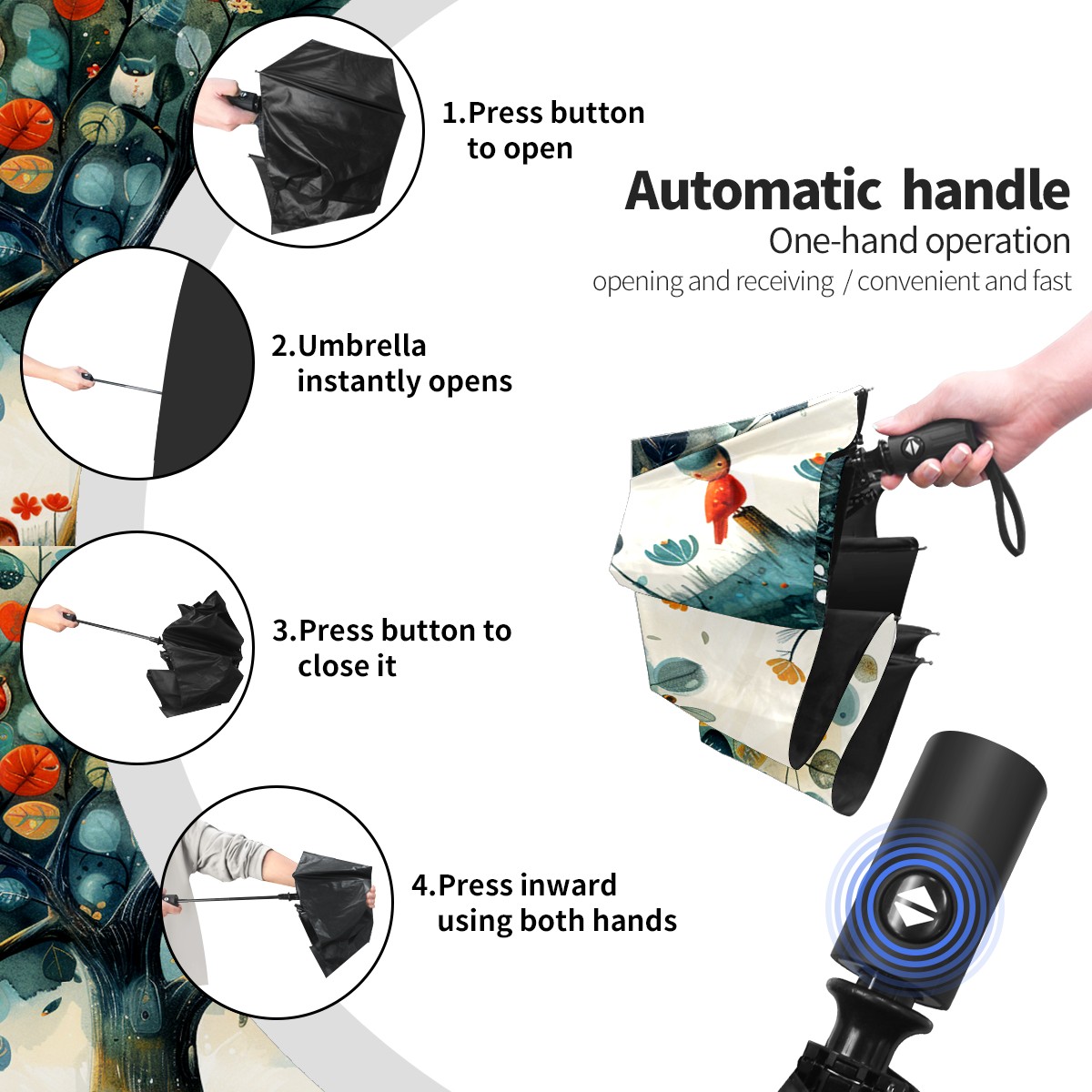 1.Press button to open

Automatic handle
One-hand operation
opening and receiving / convenient and fast

2.Umbrella instantly opens

3.Press button to close it

4.Press inward using both hands