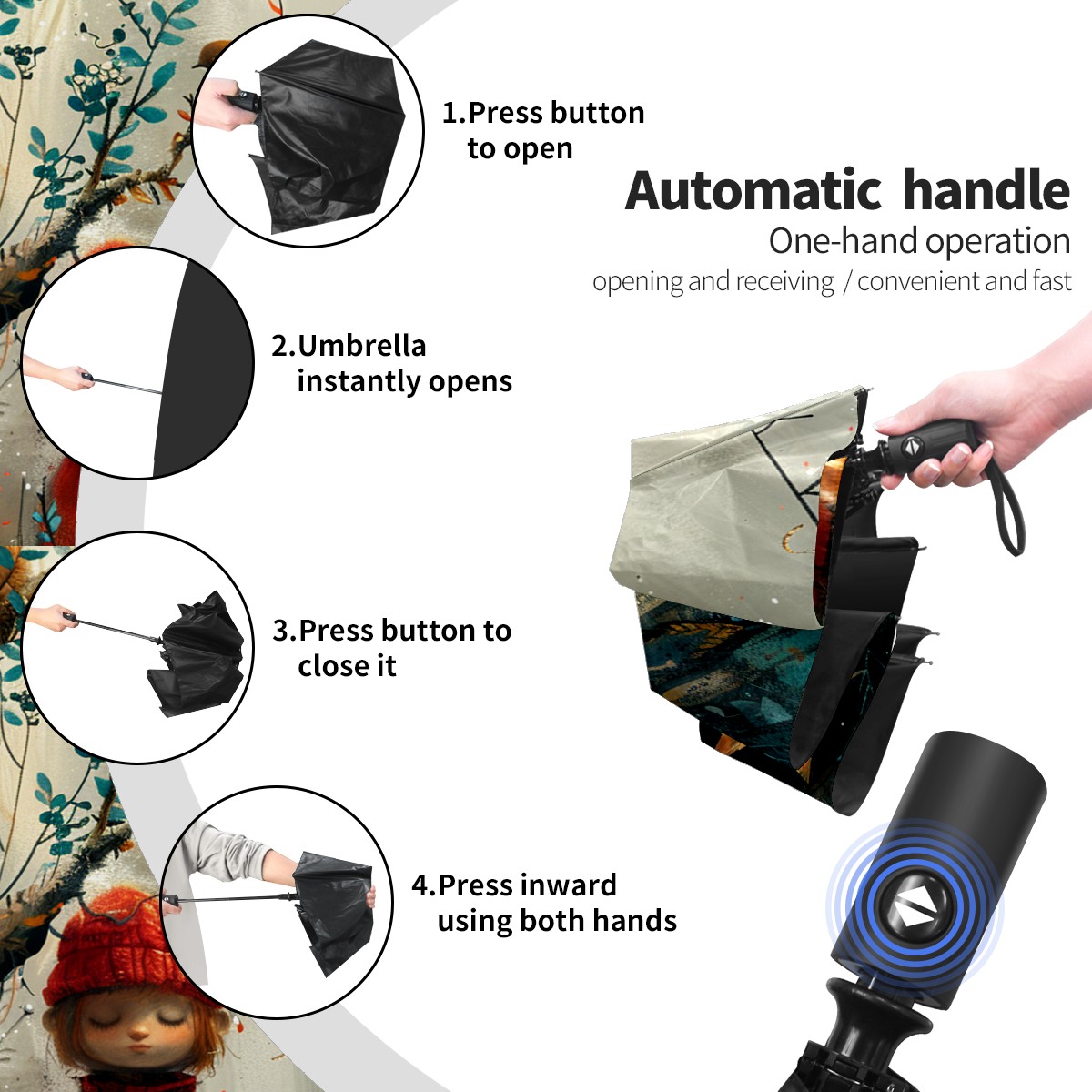 1.Press button to open

Automatic handle
One-hand operation
opening and receiving / convenient and fast

2.Umbrella instantly opens

3.Press button to close it

4.Press inward using both hands