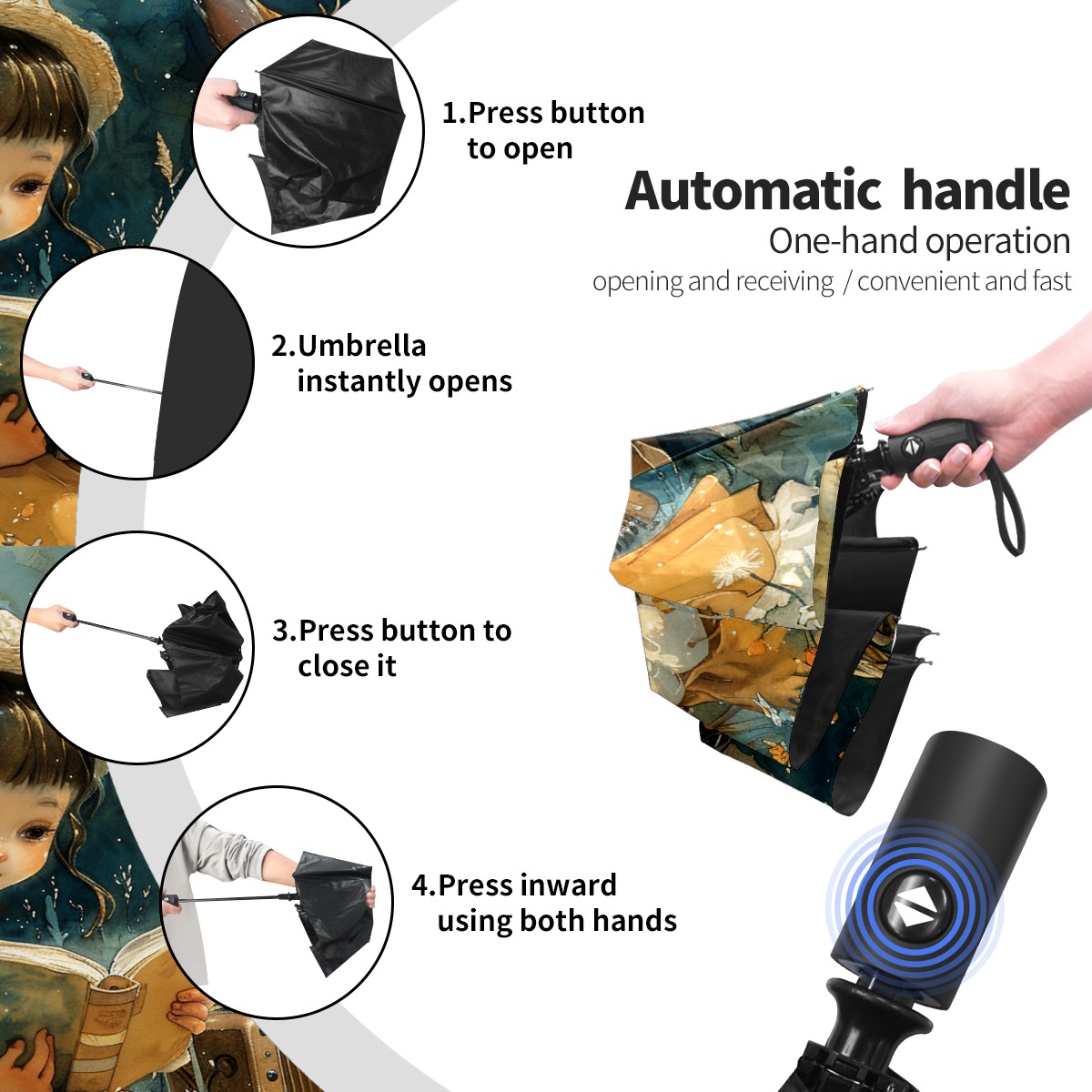 1.Press button to open

Automatic handle
One-hand operation
opening and receiving / convenient and fast

2.Umbrella instantly opens

3.Press button to close it

4.Press inward using both hands