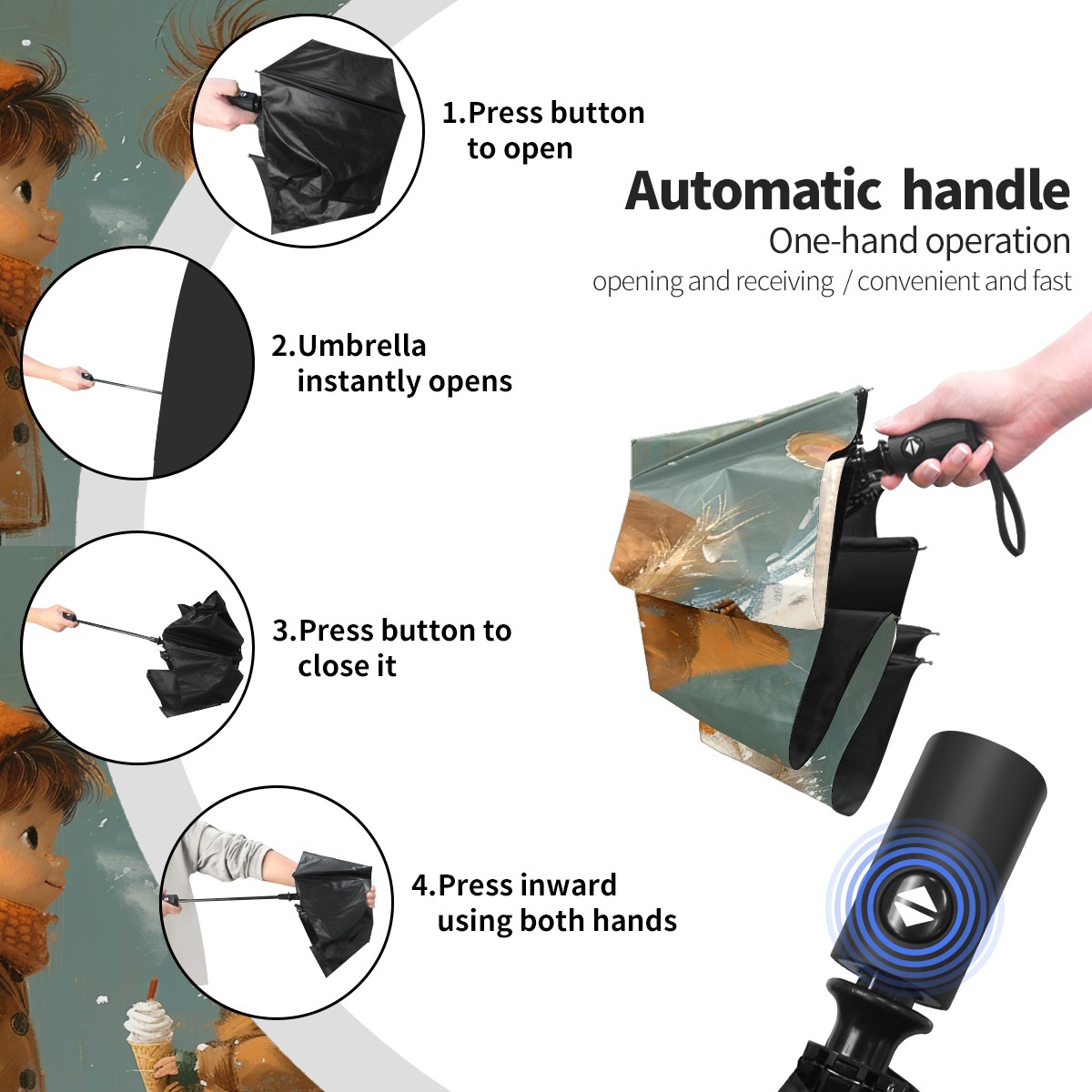 1.Press button to open

Automatic handle

One-hand operation

opening and receiving / convenient and fast

2.Umbrella instantly opens

3.Press button to close it

4.Press inward using both hands