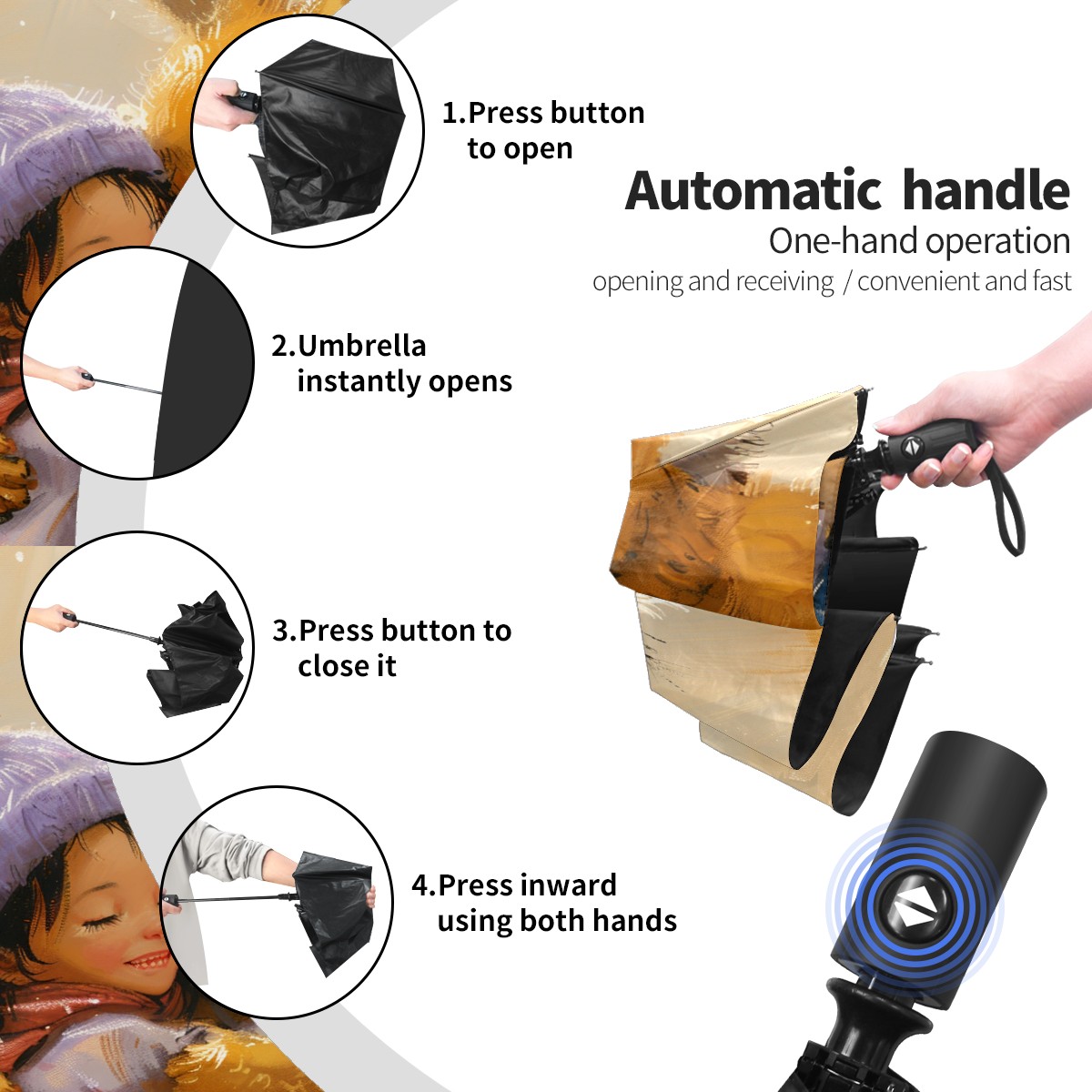 1.Press button to open

Automatic handle
One-hand operation
opening and receiving / convenient and fast

2.Umbrella instantly opens

3.Press button to close it

4.Press inward using both hands