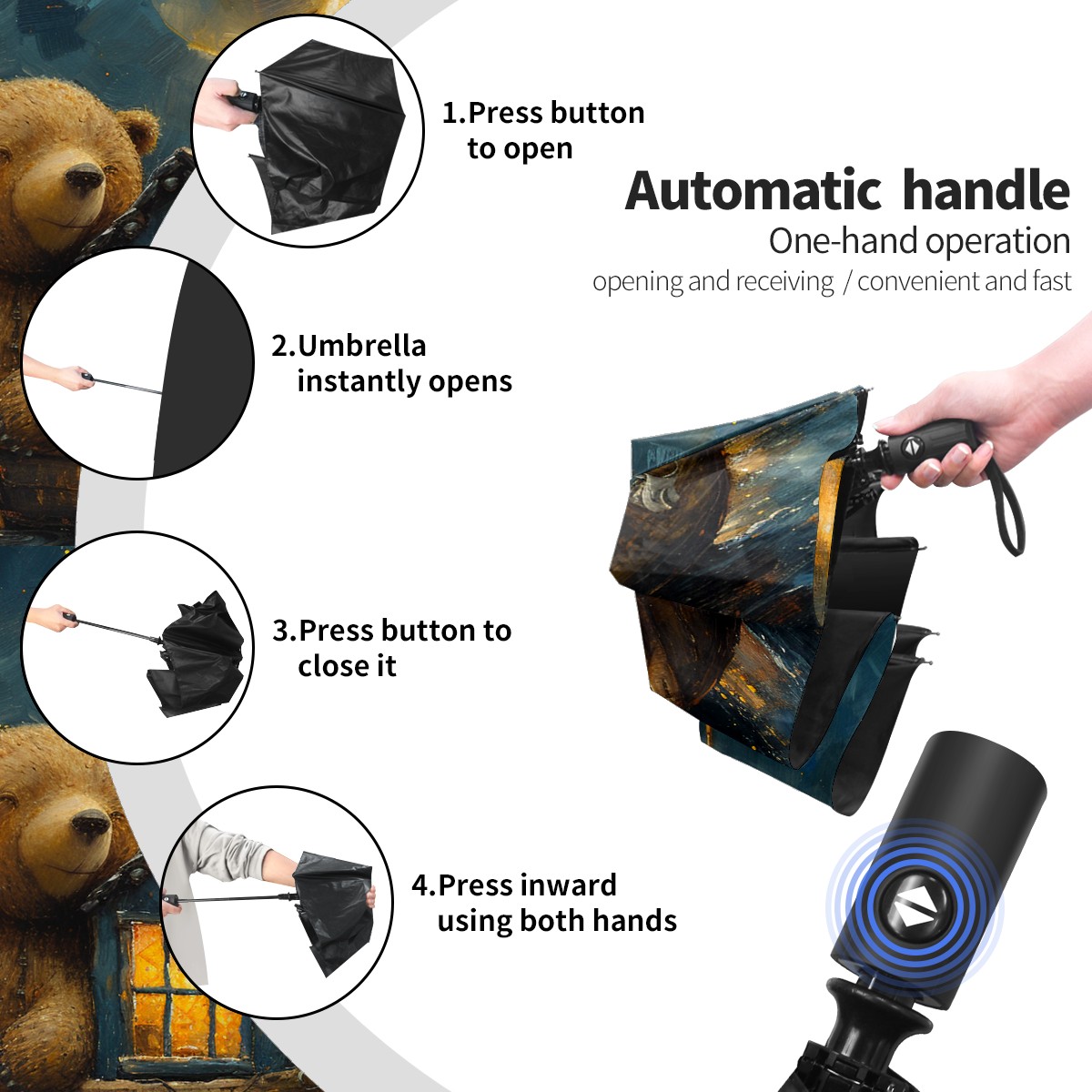 1.Press button to open

Automatic handle

One-hand operation

opening and receiving / convenient and fast

2.Umbrella instantly opens

3.Press button to close it

4.Press inward using both hands