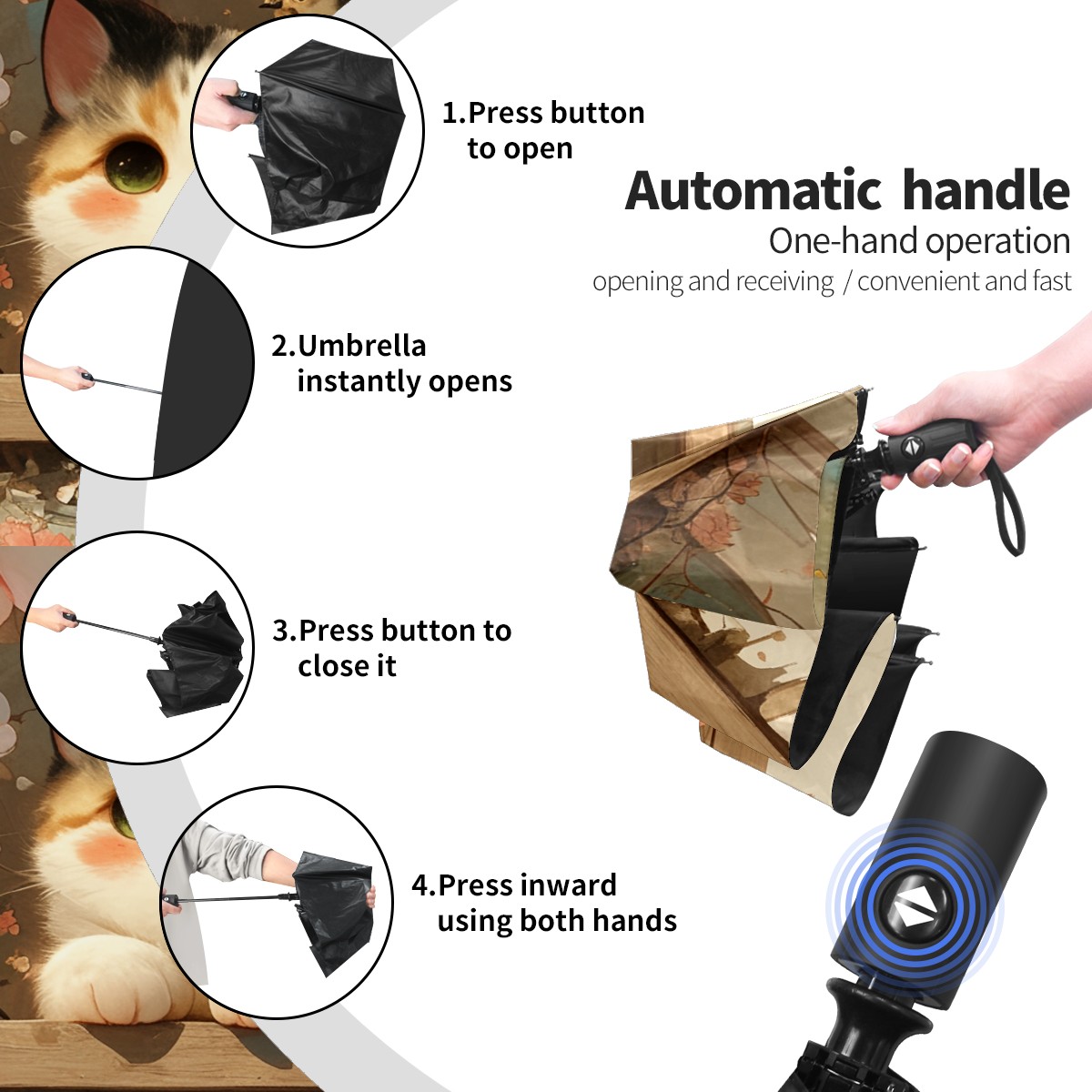 1.Press button to open

Automatic handle
One-hand operation
opening and receiving / convenient and fast

2.Umbrella instantly opens

3.Press button to close it

4.Press inward using both hands