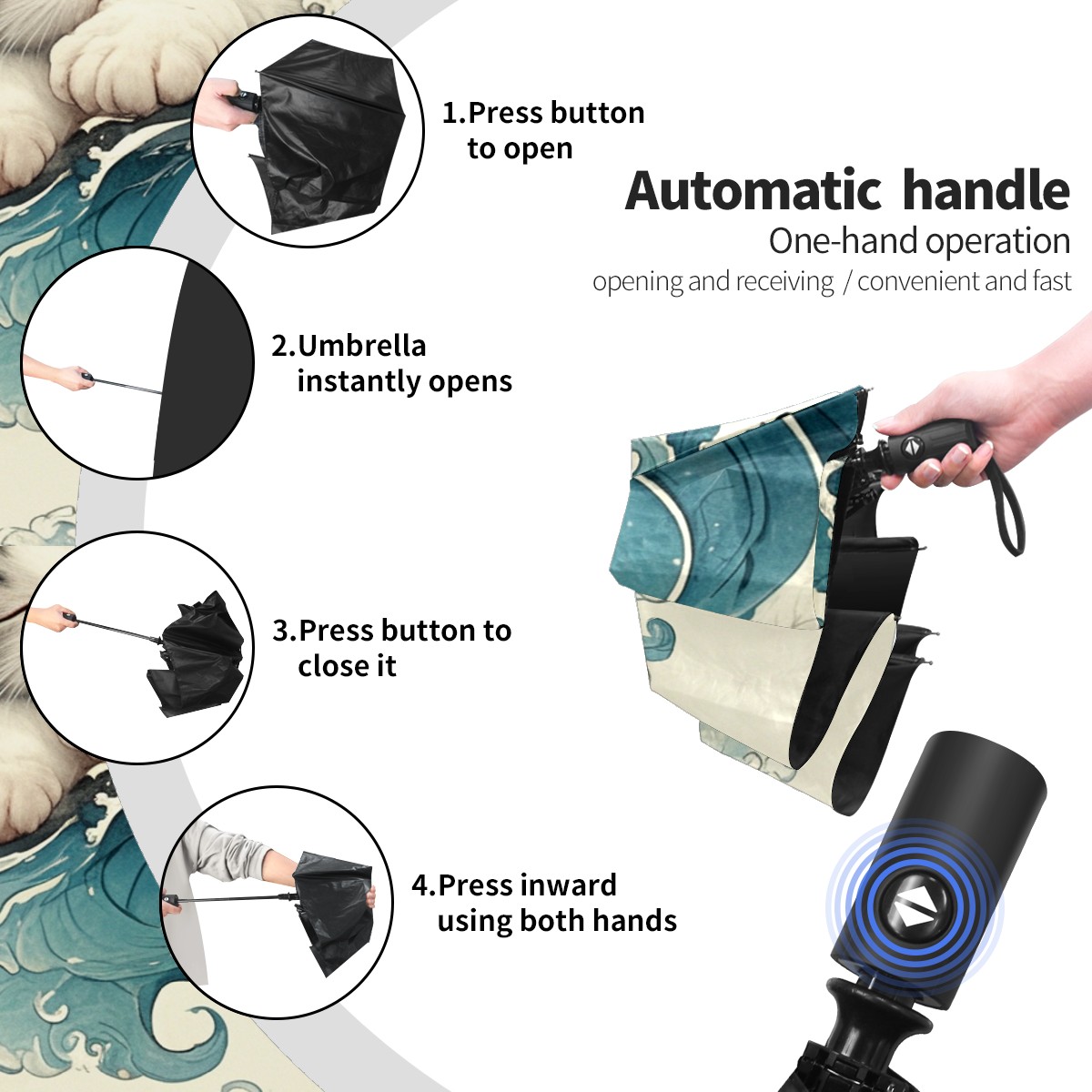 1.Press button to open

Automatic handle

One-hand operation

opening and receiving / convenient and fast

2.Umbrella instantly opens

3.Press button to close it

4.Press inward using both hands