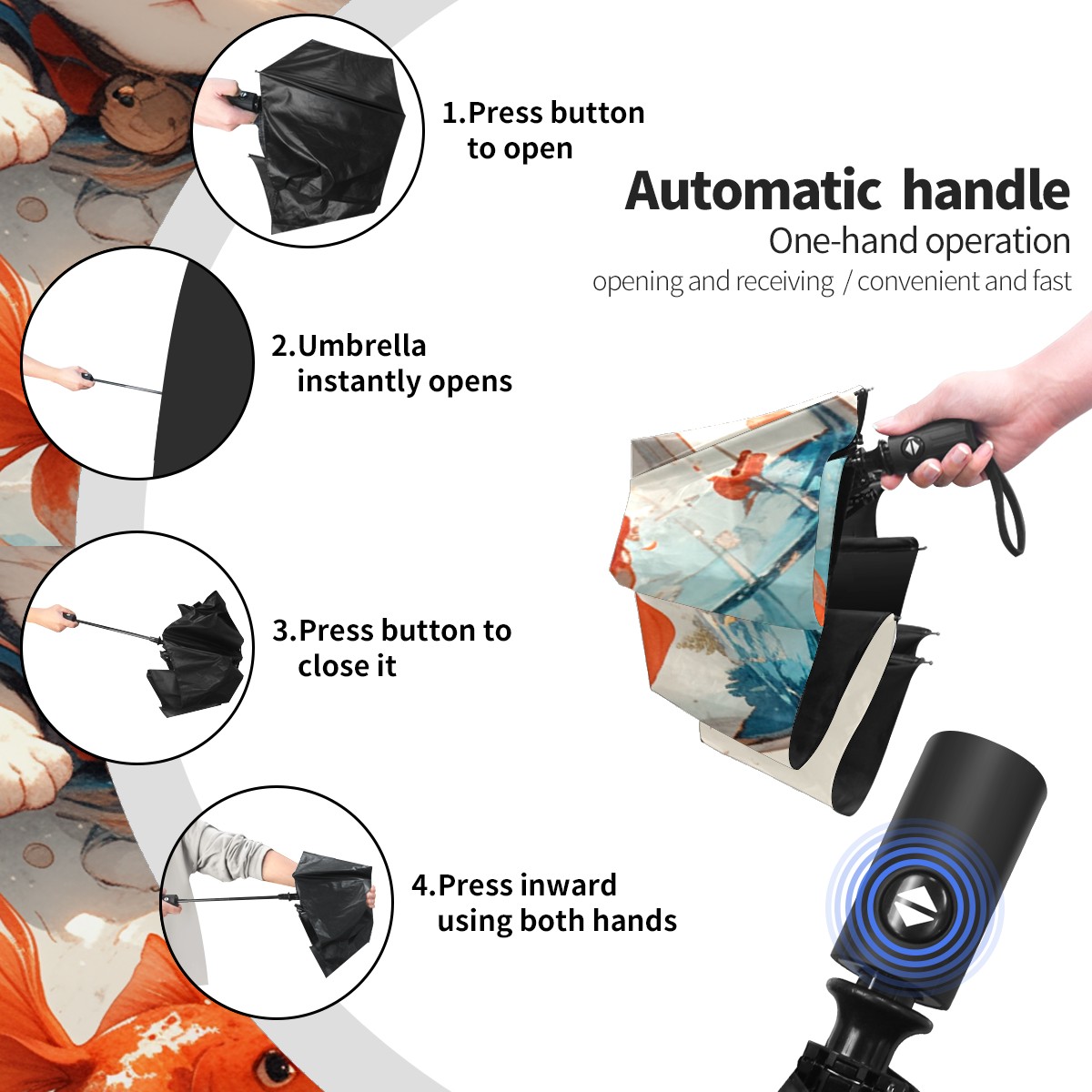 1.Press button to open

Automatic handle
One-hand operation
opening and receiving / convenient and fast

2.Umbrella instantly opens

3.Press button to close it

4.Press inward using both hands