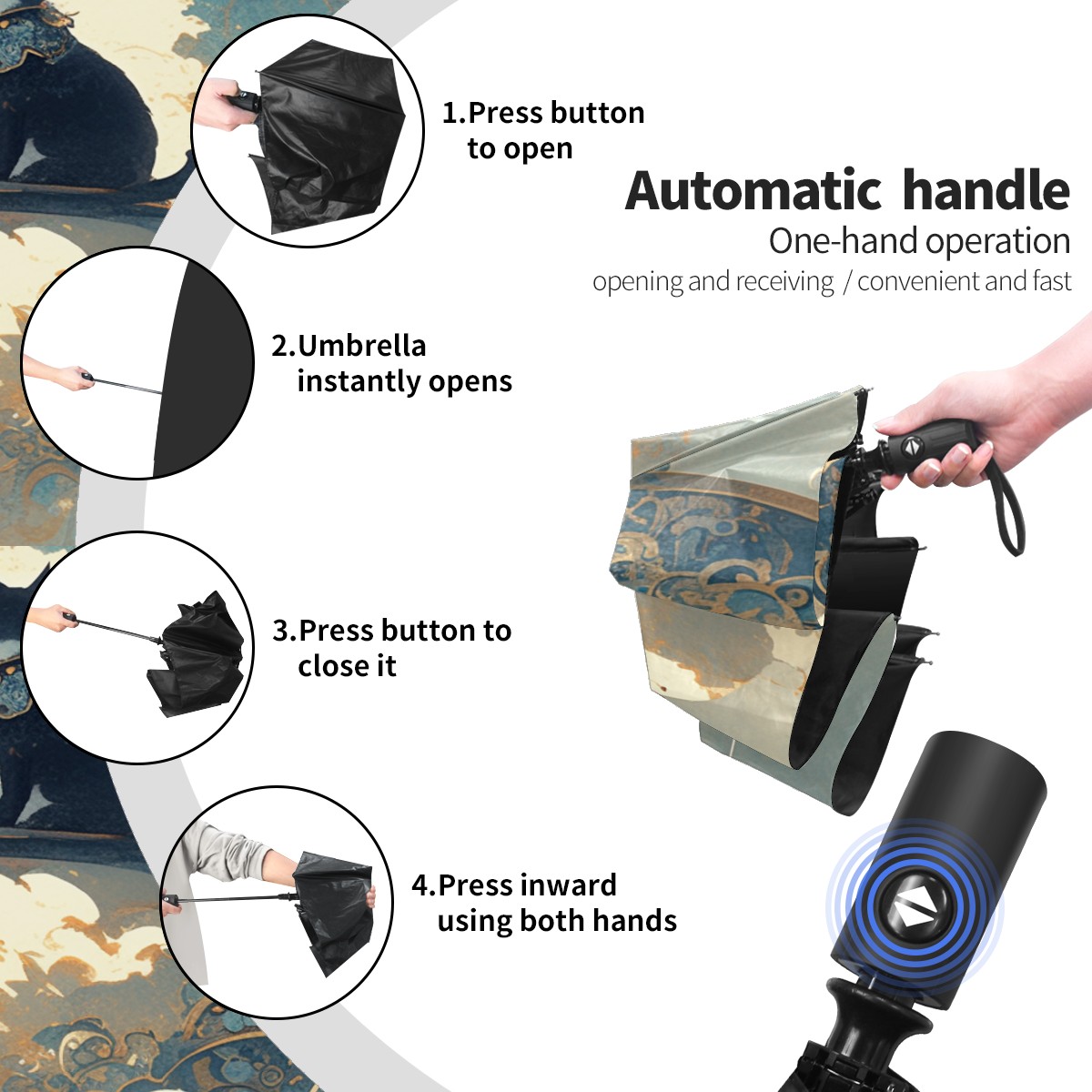 1.Press button to open

Automatic handle

One-hand operation

opening and receiving / convenient and fast

2.Umbrella instantly opens

3.Press button to close it

4.Press inward using both hands