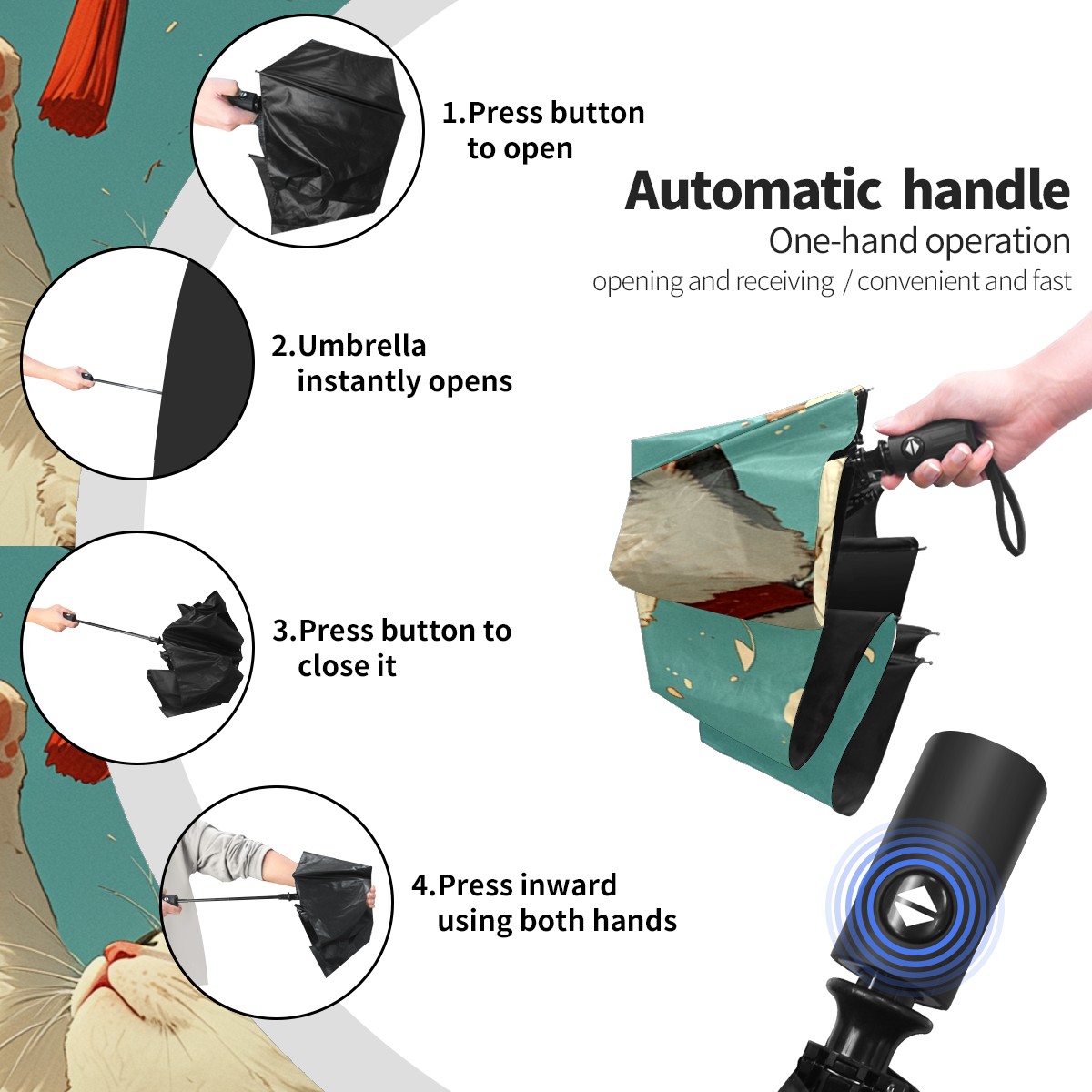 1.Press button to open

Automatic handle

One-hand operation

opening and receiving / convenient and fast

2.Umbrella instantly opens

3.Press button to close it

4.Press inward using both hands