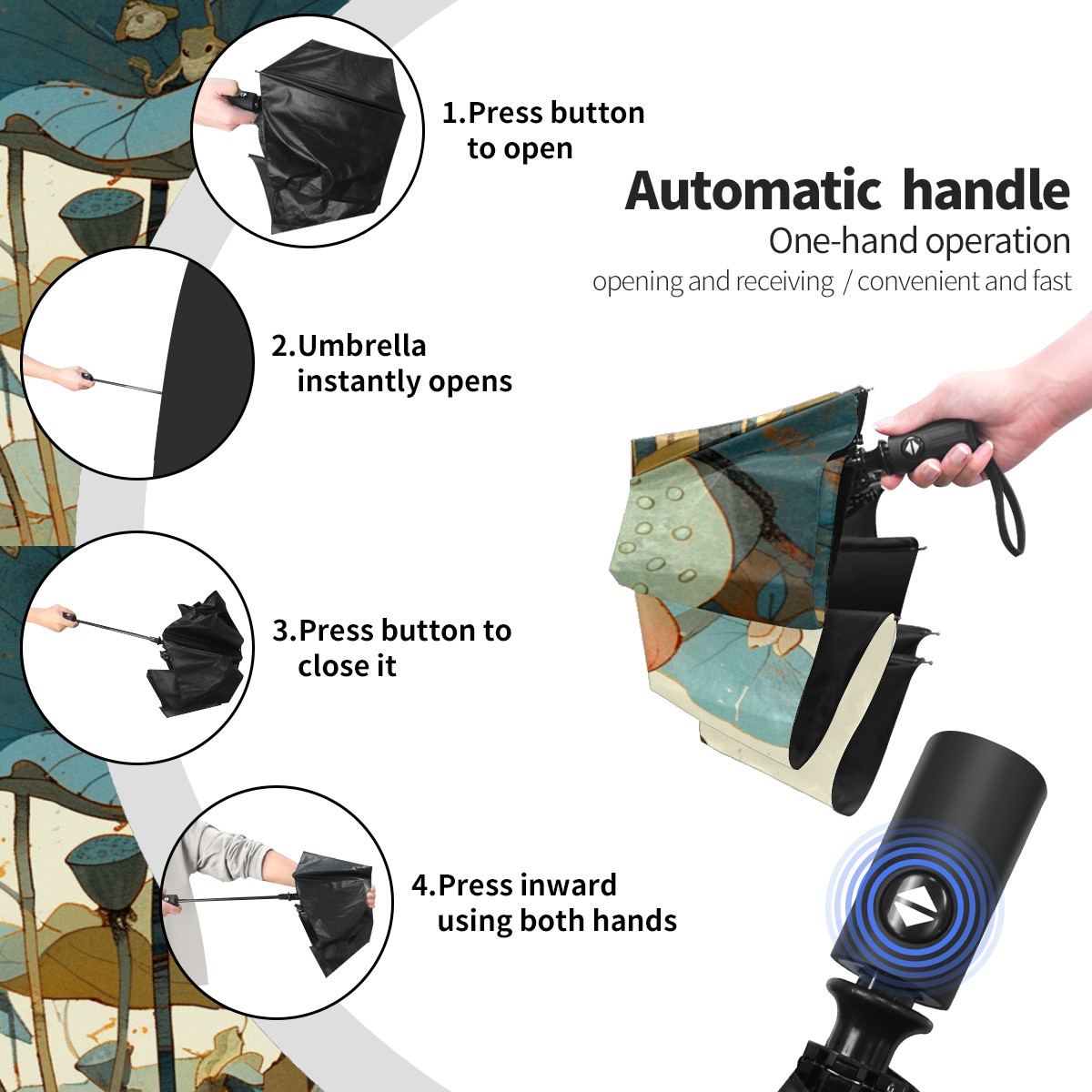 1.Press button to open

Automatic handle
One-hand operation
opening and receiving / convenient and fast

2.Umbrella instantly opens

3.Press button to close it

4.Press inward using both hands