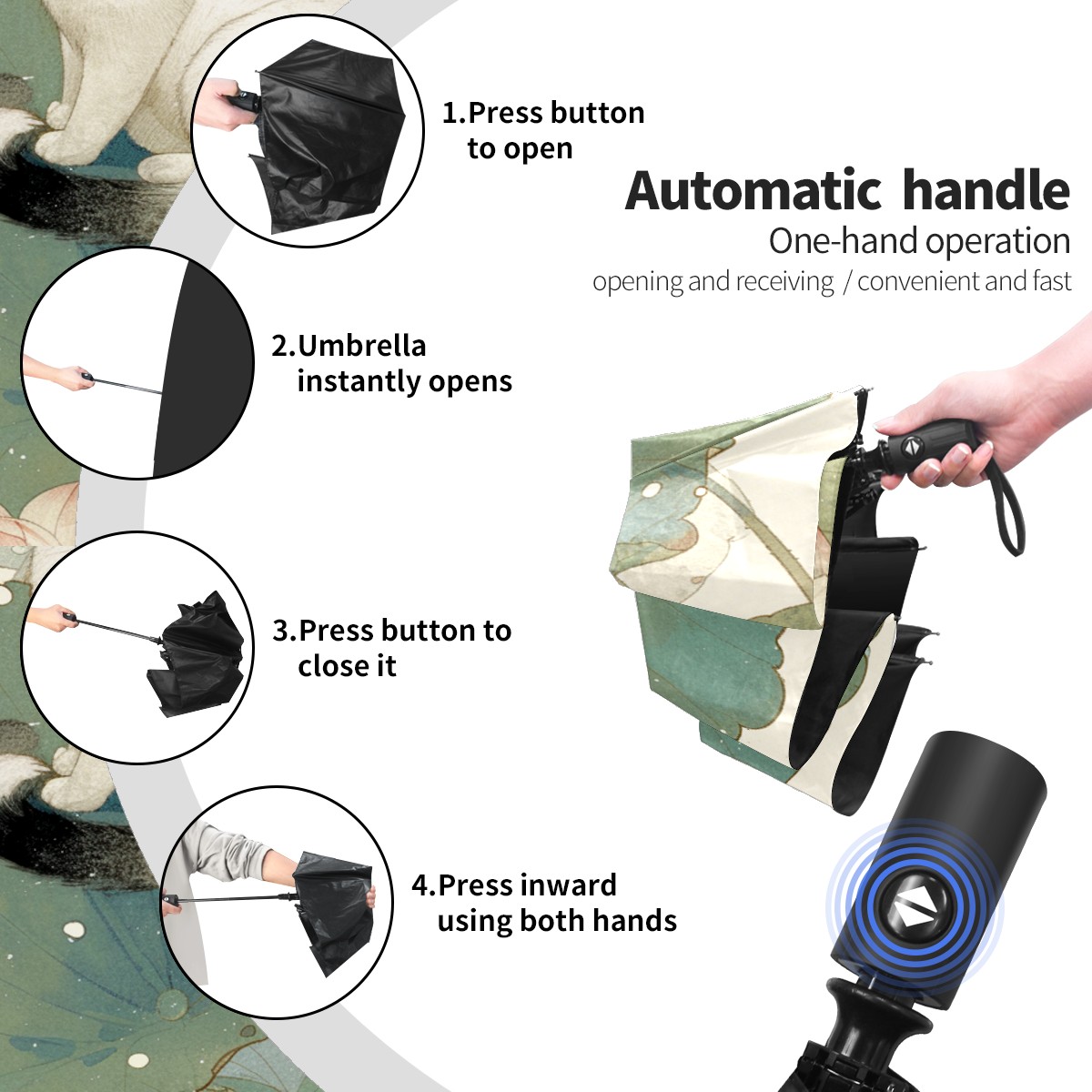 1.Press button to open

Automatic handle
One-hand operation
opening and receiving / convenient and fast

2.Umbrella instantly opens

3.Press button to close it

4.Press inward using both hands