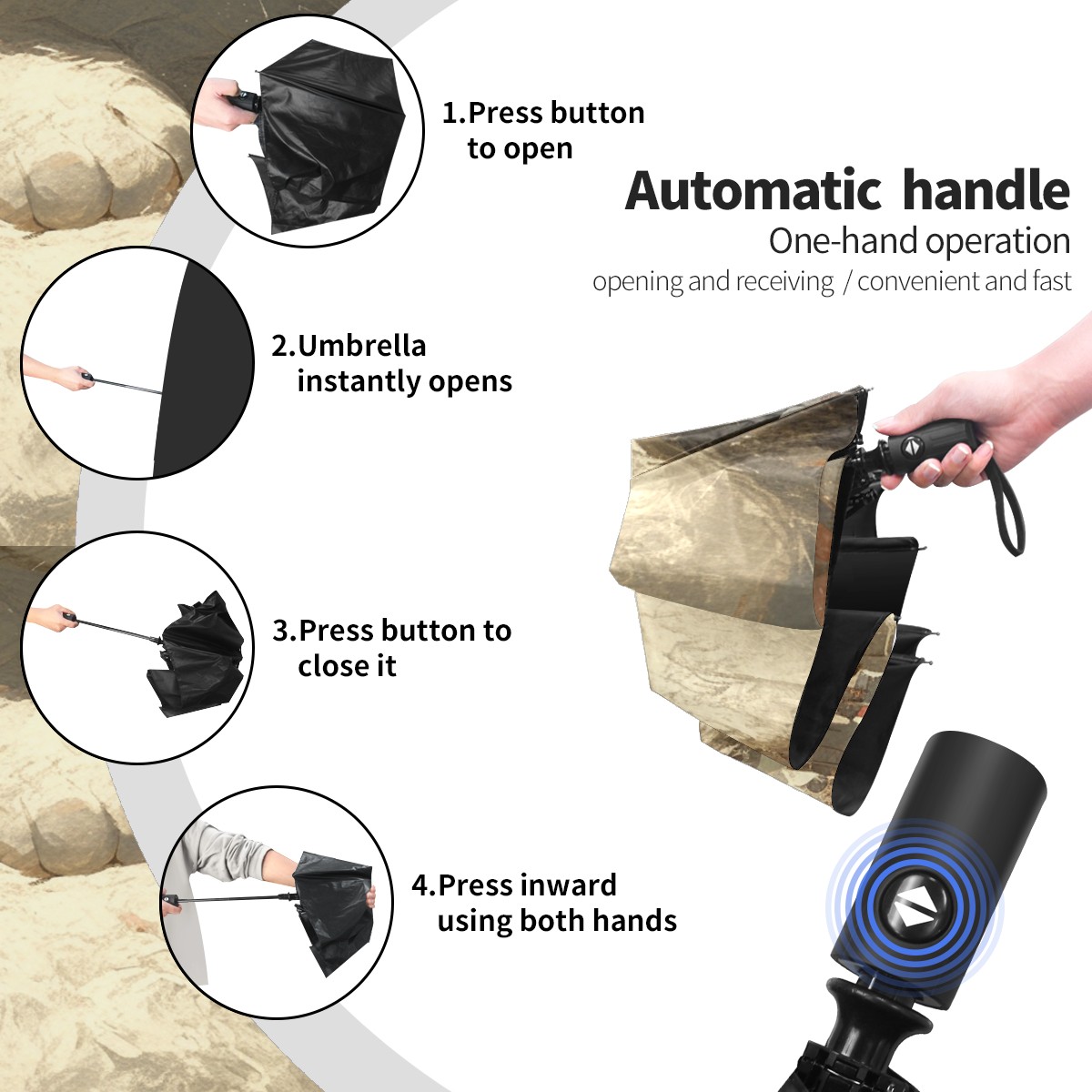 1.Press button to open

Automatic handle

One-hand operation

opening and receiving / convenient and fast

2.Umbrella instantly opens

3.Press button to close it

4.Press inward using both hands