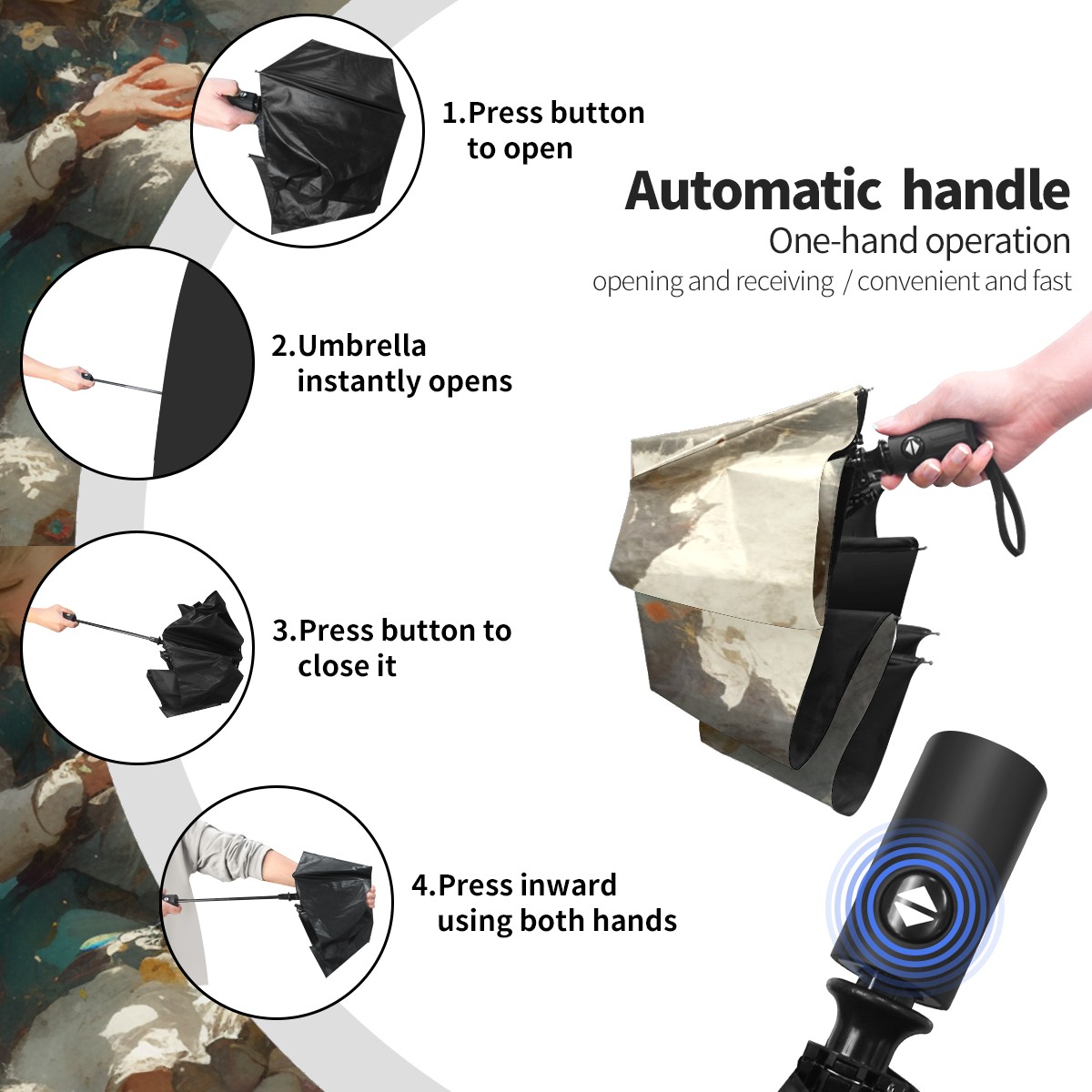 1.Press button to open

Automatic handle
One-hand operation
opening and receiving / convenient and fast

2.Umbrella instantly opens

3.Press button to close it

4.Press inward using both hands