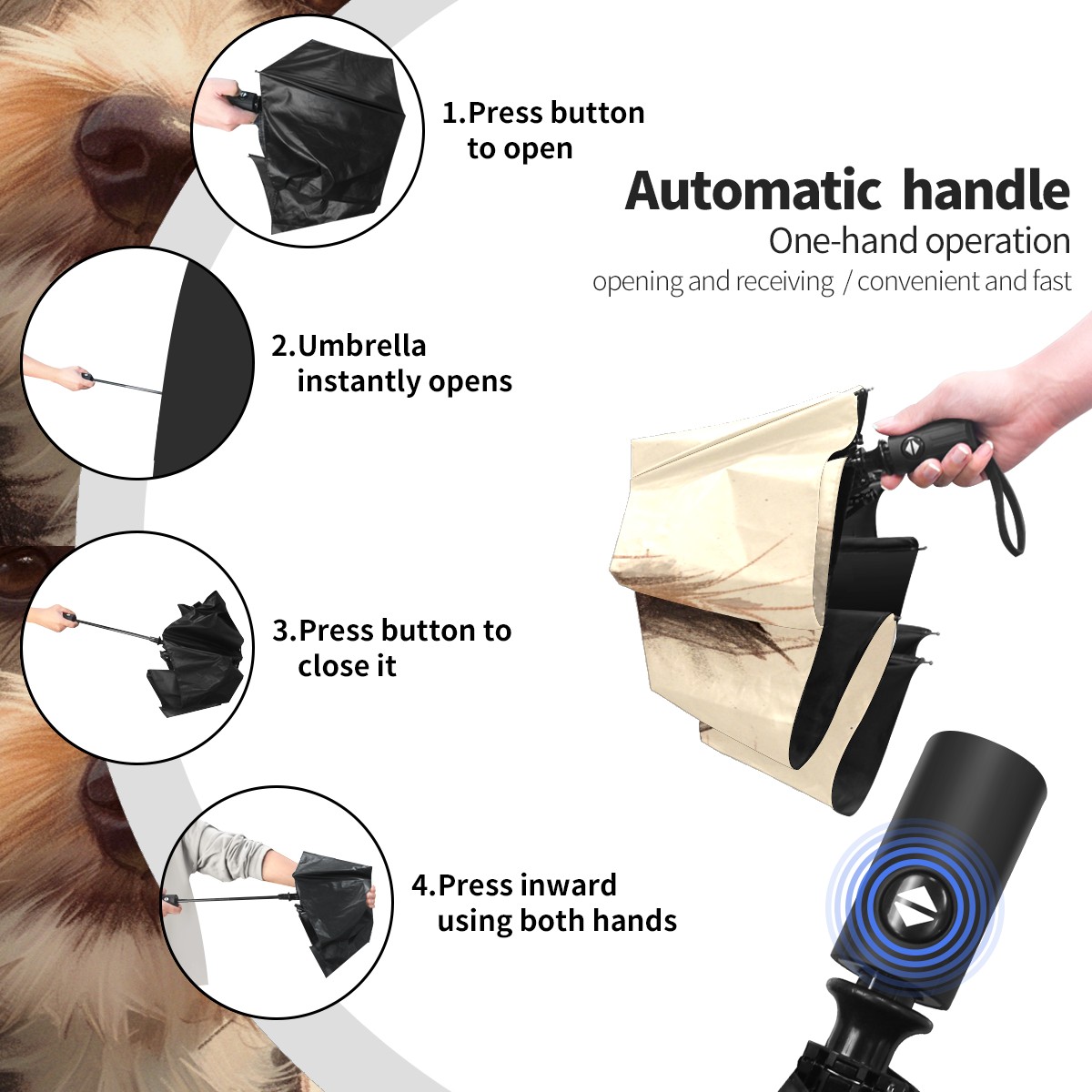 1.Press button to open

Automatic handle

One-hand operation

opening and receiving / convenient and fast

2.Umbrella instantly opens

3.Press button to close it

4.Press inward using both hands