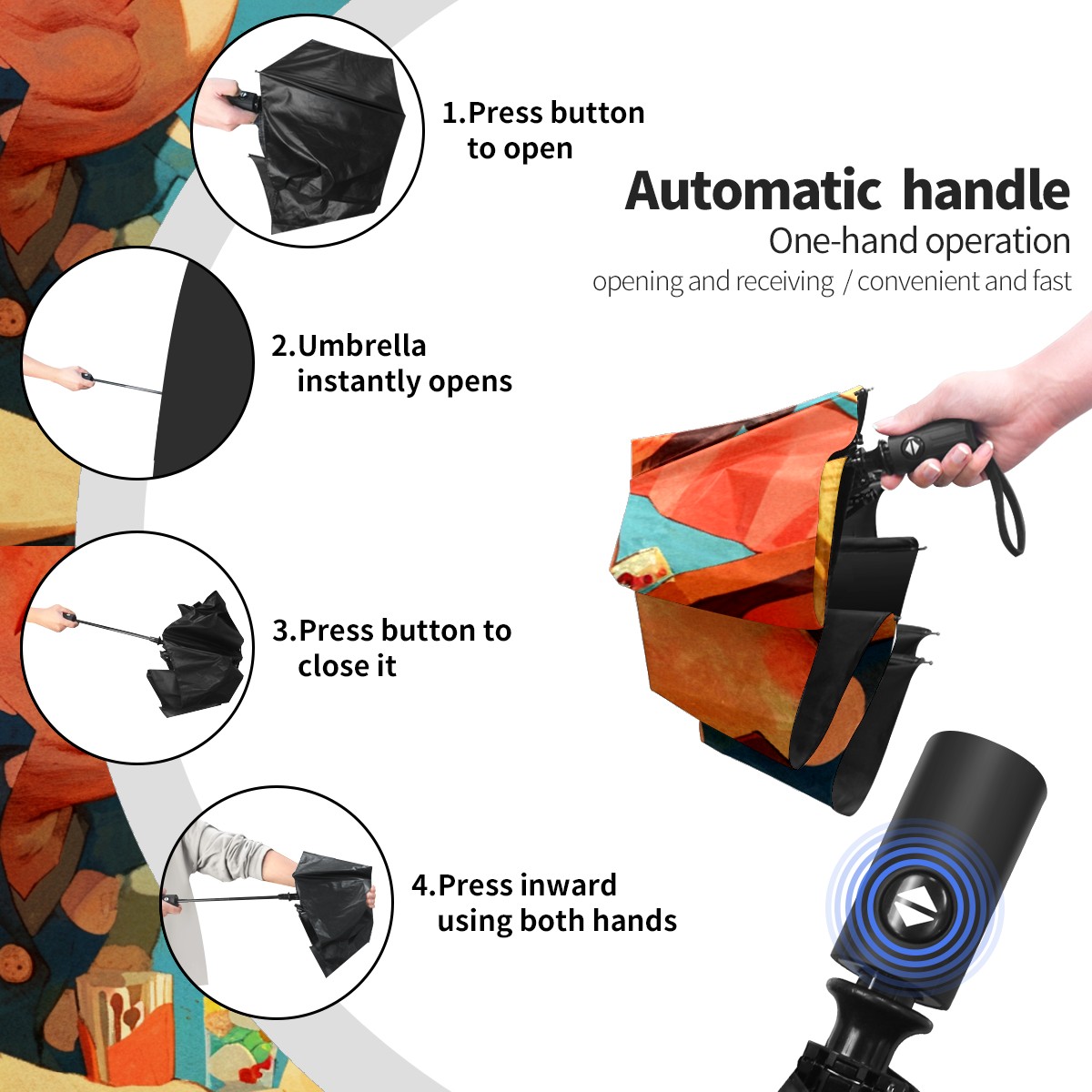 1.Press button to open

Automatic handle
One-hand operation
opening and receiving / convenient and fast

2.Umbrella instantly opens

3.Press button to close it

4.Press inward using both hands