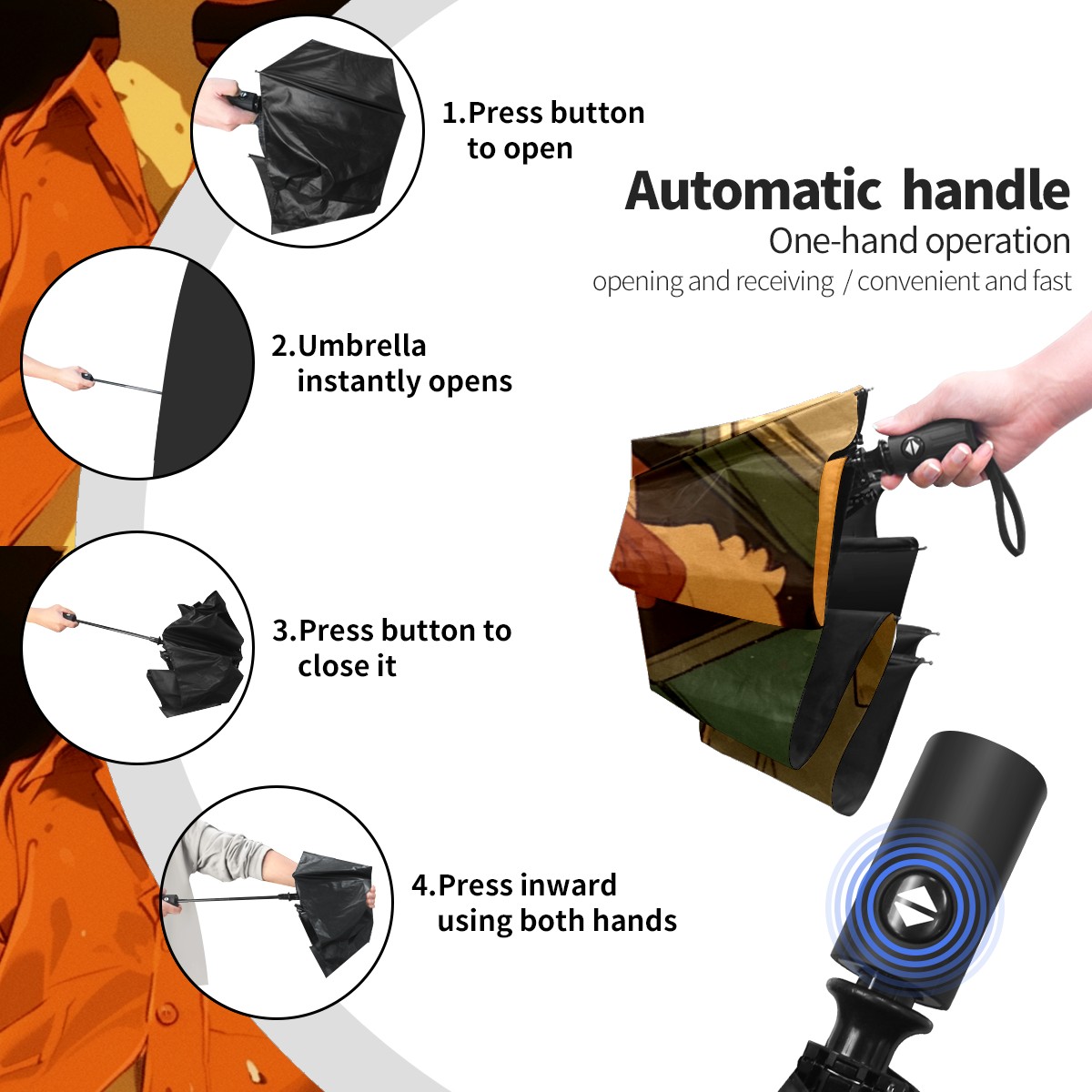 1.Press button to open

Automatic handle

One-hand operation

opening and receiving / convenient and fast

2.Umbrella instantly opens

3.Press button to close it

4.Press inward using both hands