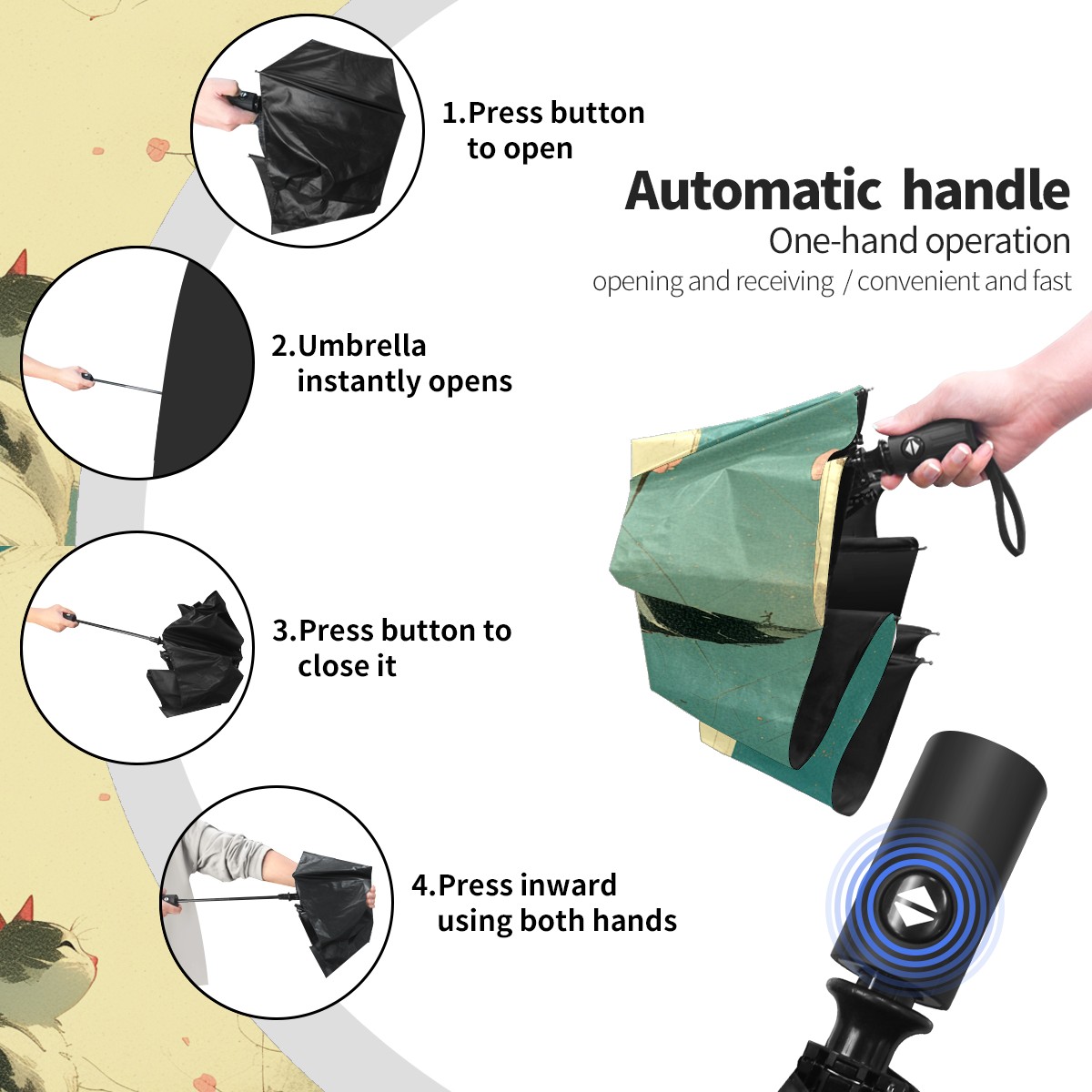 1.Press button to open

Automatic handle
One-hand operation
opening and receiving / convenient and fast

2.Umbrella instantly opens

3.Press button to close it

4.Press inward using both hands