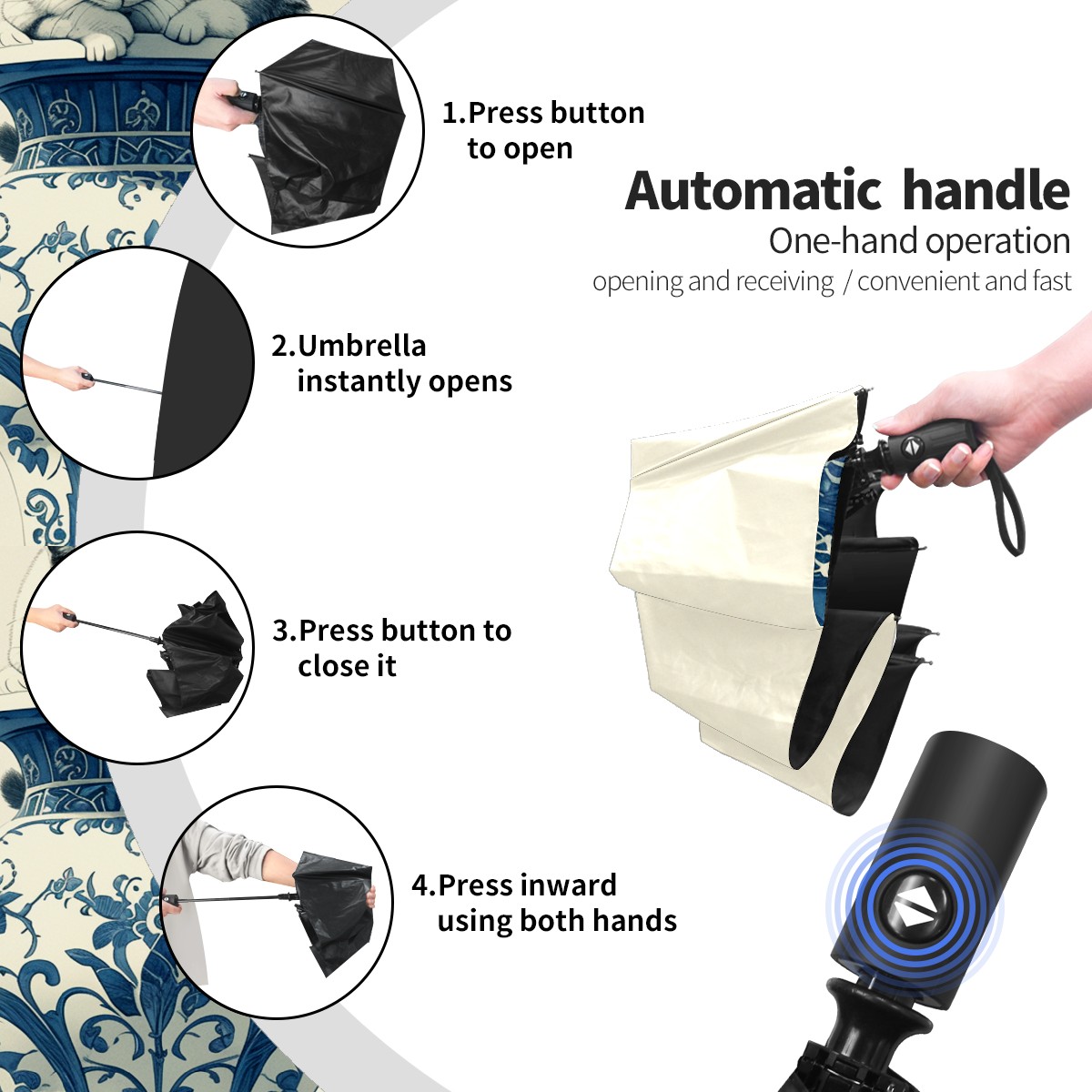 1.Press button to open

Automatic handle

One-hand operation

opening and receiving / convenient and fast

2.Umbrella instantly opens

3.Press button to close it

4.Press inward using both hands