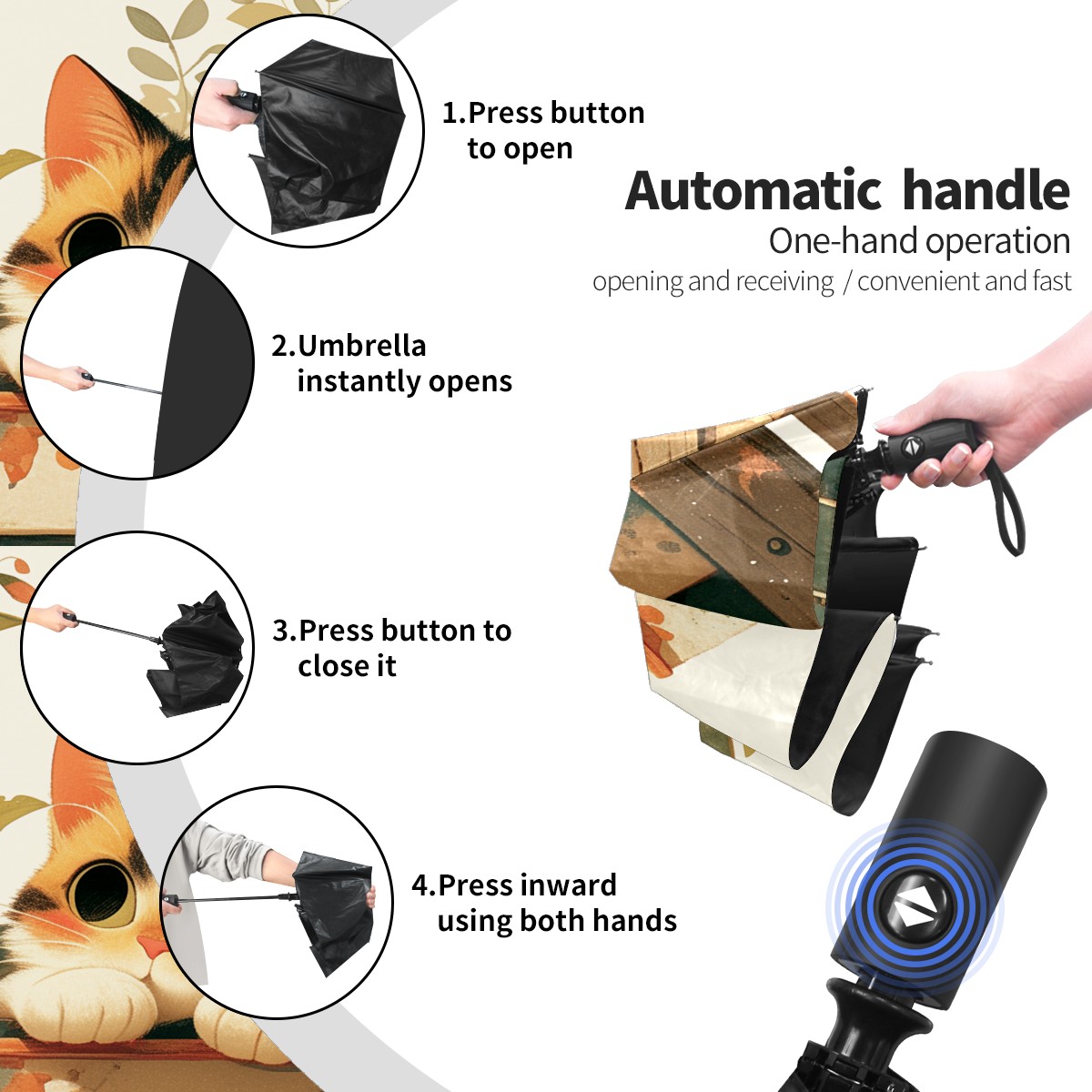 1.Press button to open

Automatic handle
One-hand operation
opening and receiving / convenient and fast

2.Umbrella instantly opens

3.Press button to close it

4.Press inward using both hands