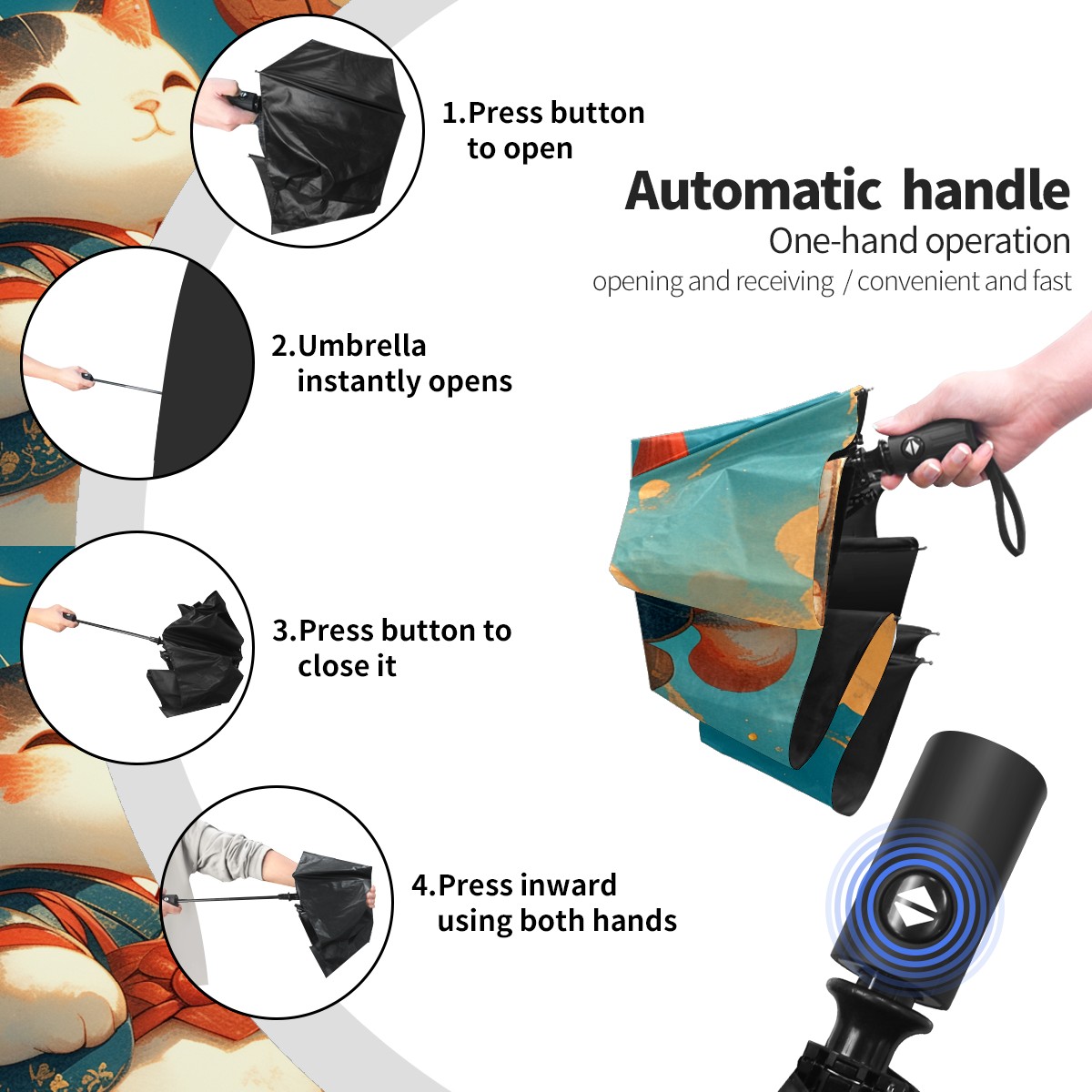 1.Press button to open

Automatic handle

One-hand operation

opening and receiving / convenient and fast

2.Umbrella instantly opens

3.Press button to close it

4.Press inward using both hands