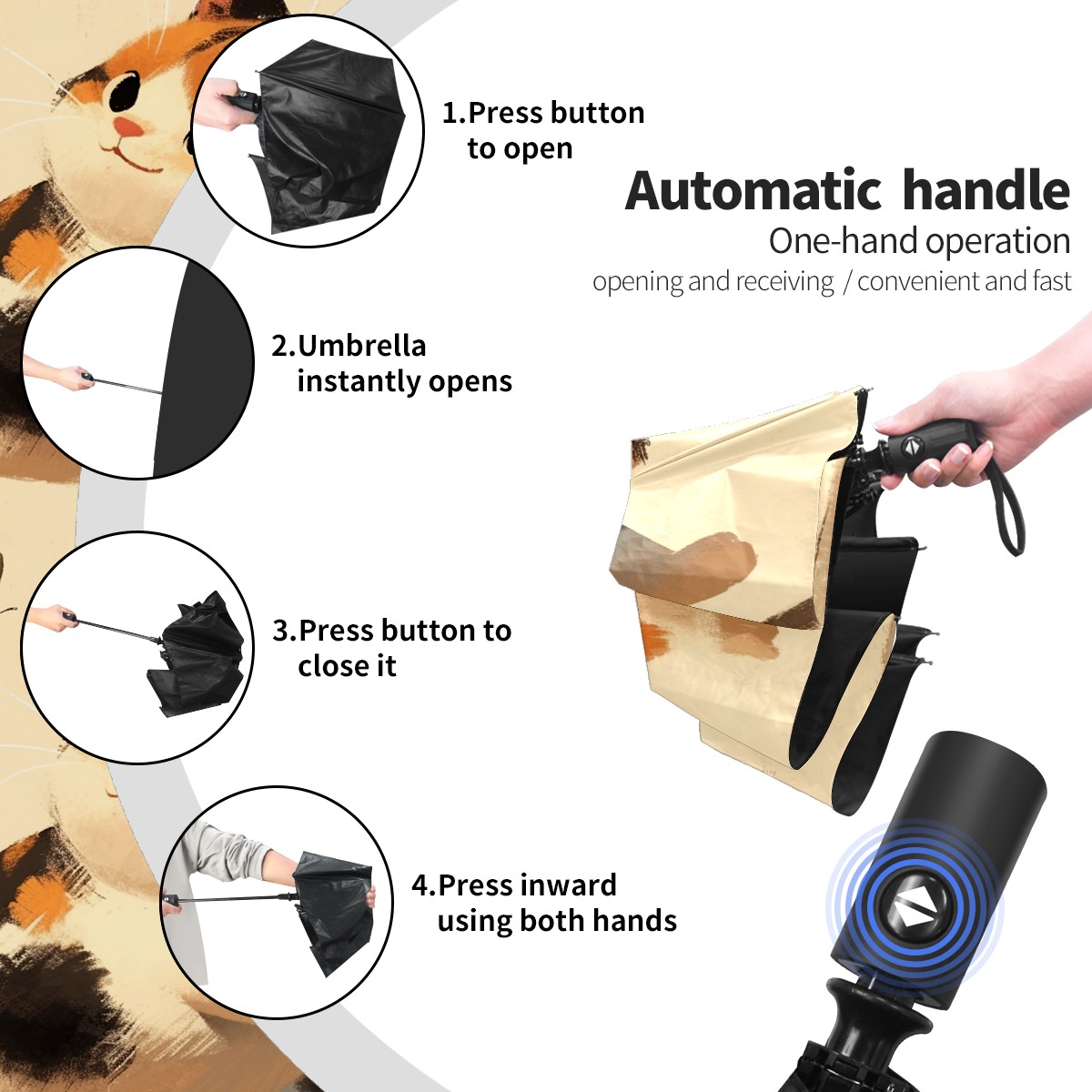 1.Press button to open

Automatic handle
One-hand operation
opening and receiving / convenient and fast

2.Umbrella instantly opens

3.Press button to close it

4.Press inward using both hands