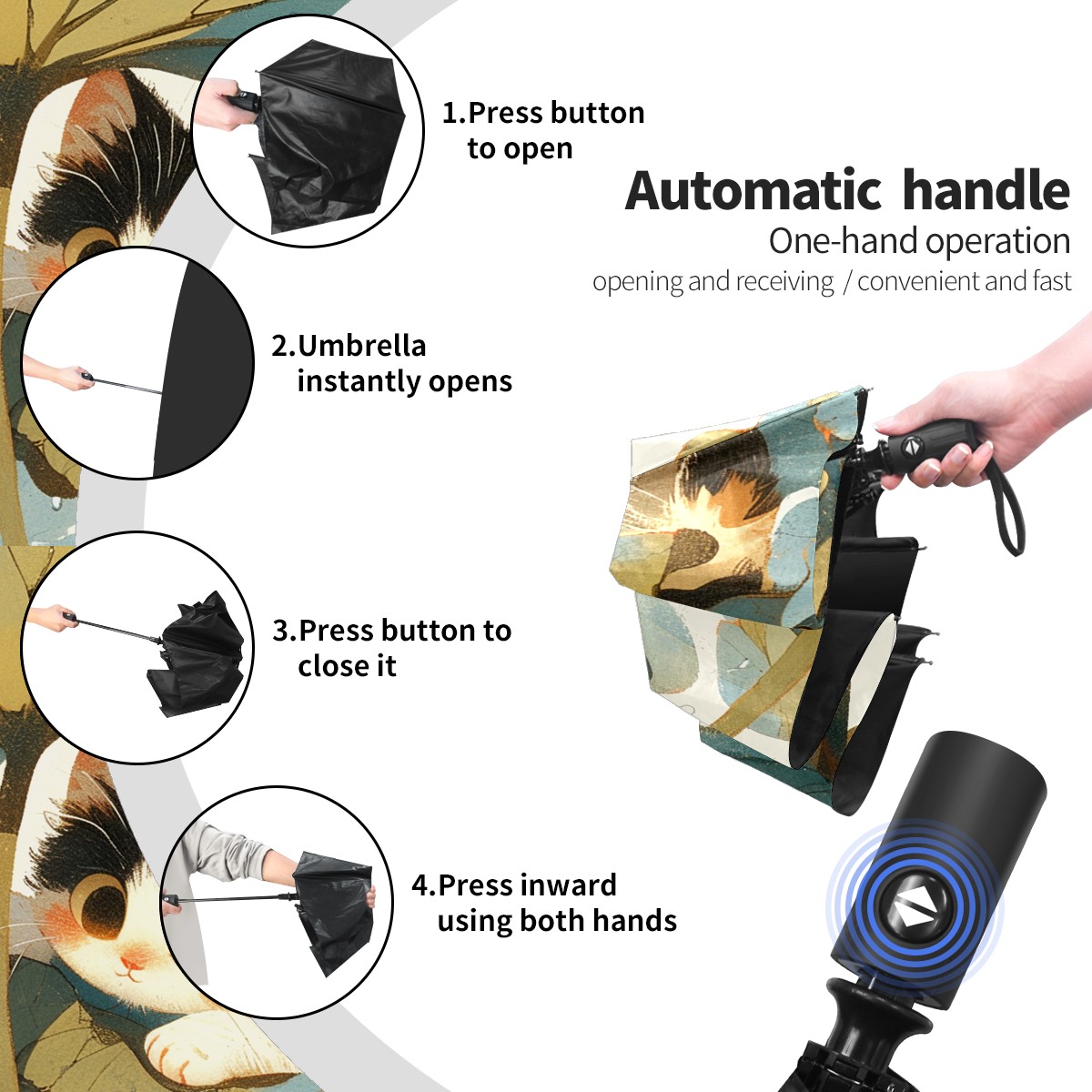 1.Press button to open

Automatic handle
One-hand operation
opening and receiving / convenient and fast

2.Umbrella instantly opens

3.Press button to close it

4.Press inward using both hands