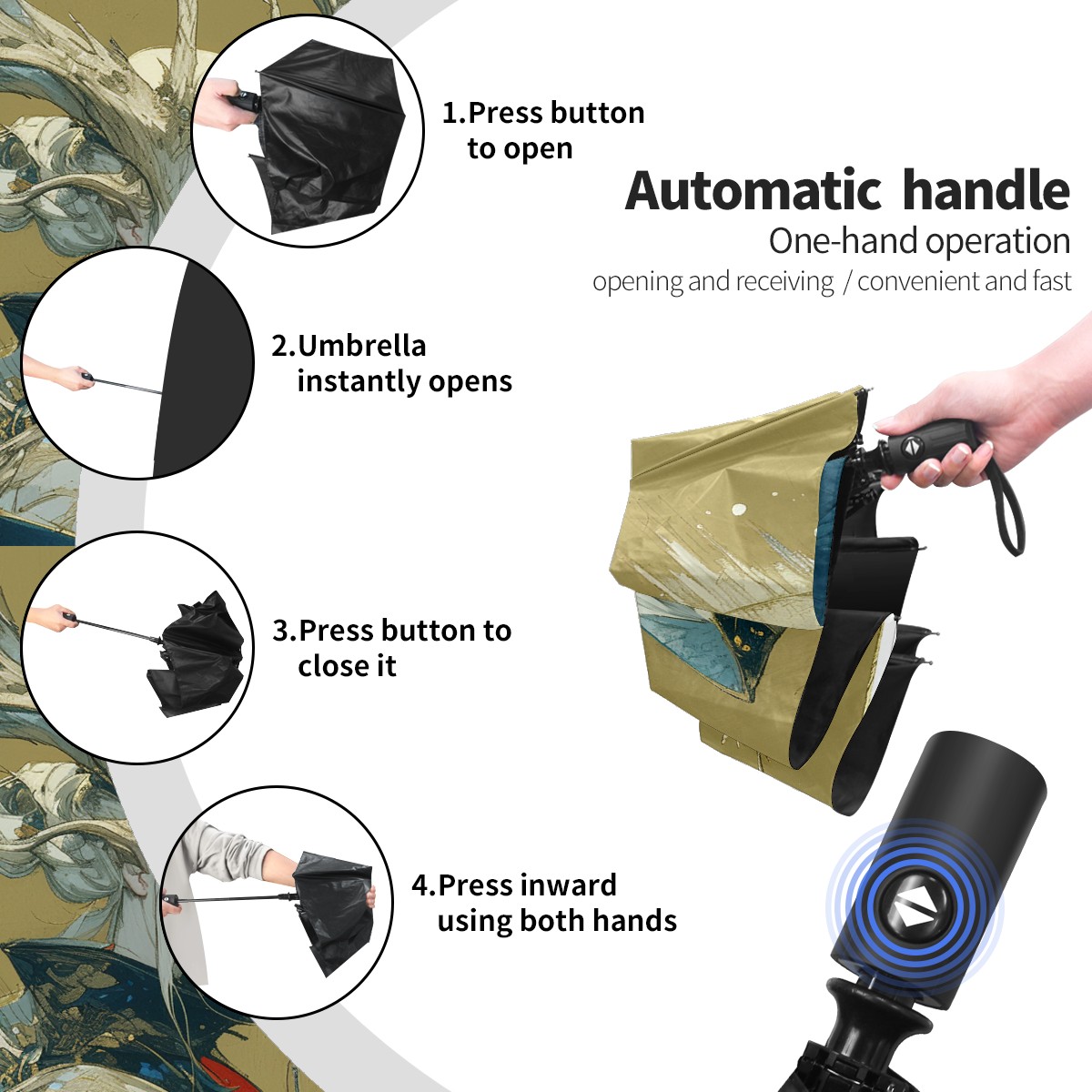 1.Press button to open

Automatic handle

One-hand operation

opening and receiving / convenient and fast

2.Umbrella instantly opens

3.Press button to close it

4.Press inward using both hands