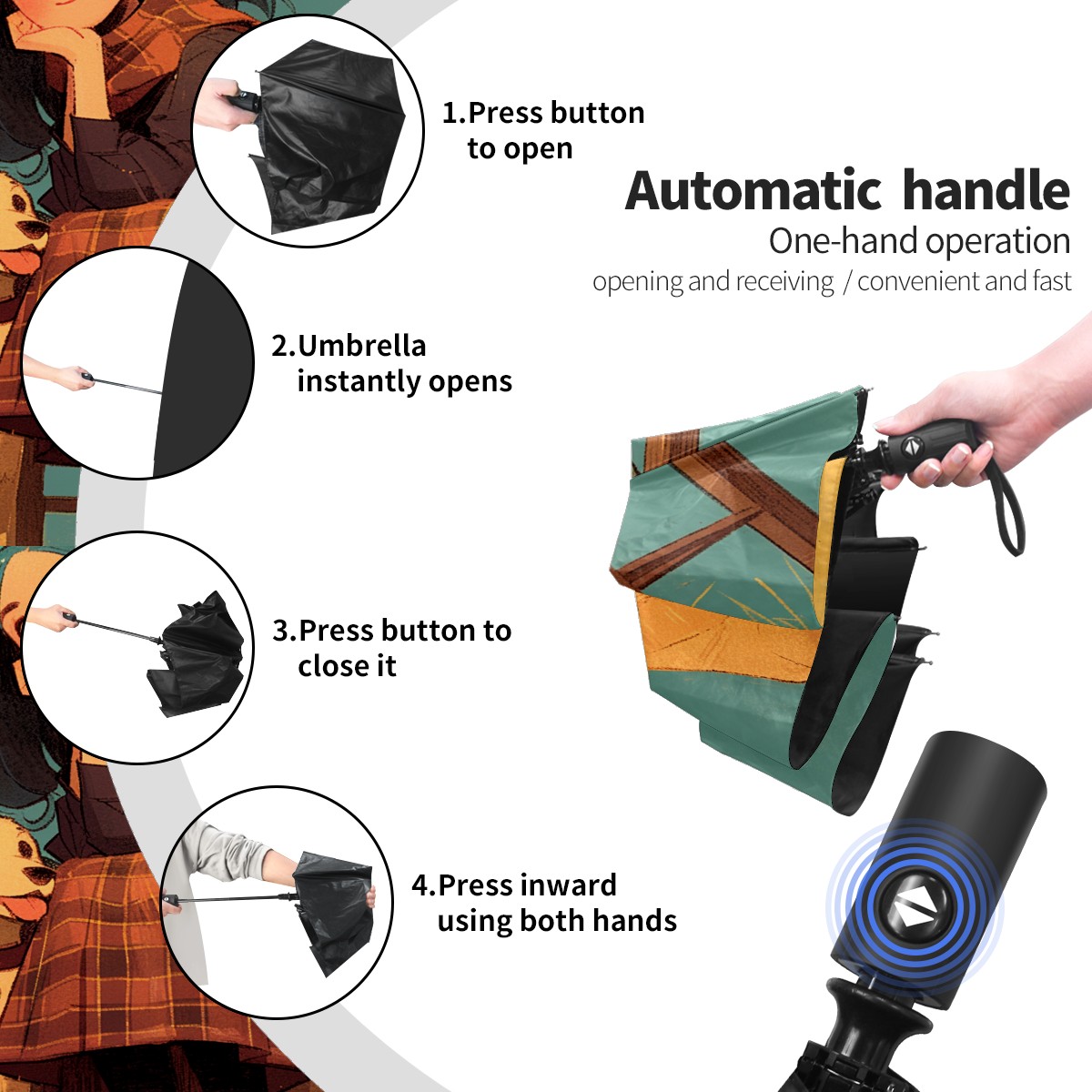 1.Press button to open

Automatic handle
One-hand operation
opening and receiving / convenient and fast

2.Umbrella instantly opens

3.Press button to close it

4.Press inward using both hands