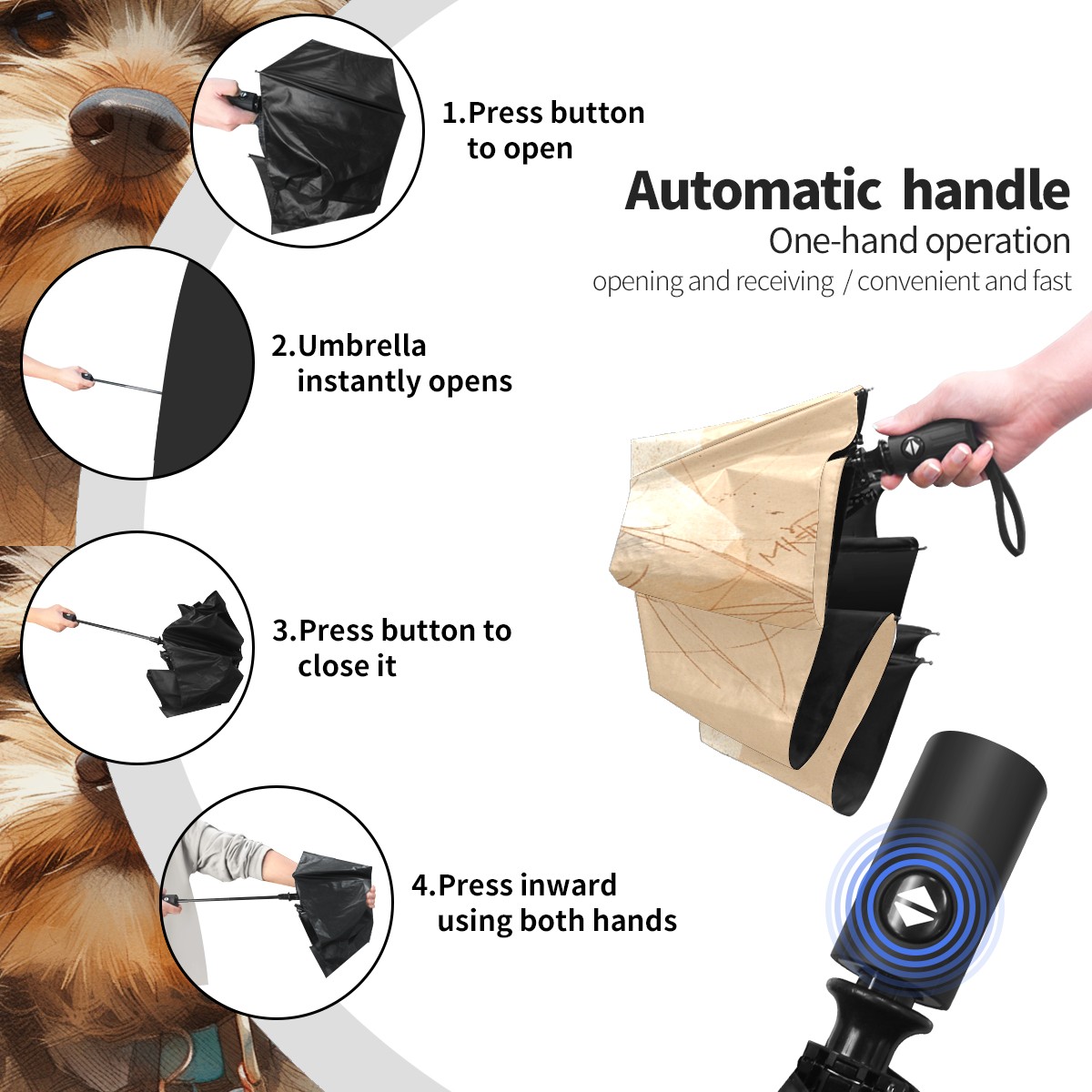 1.Press button to open

Automatic handle
One-hand operation
opening and receiving / convenient and fast

2.Umbrella instantly opens

3.Press button to close it

4.Press inward using both hands