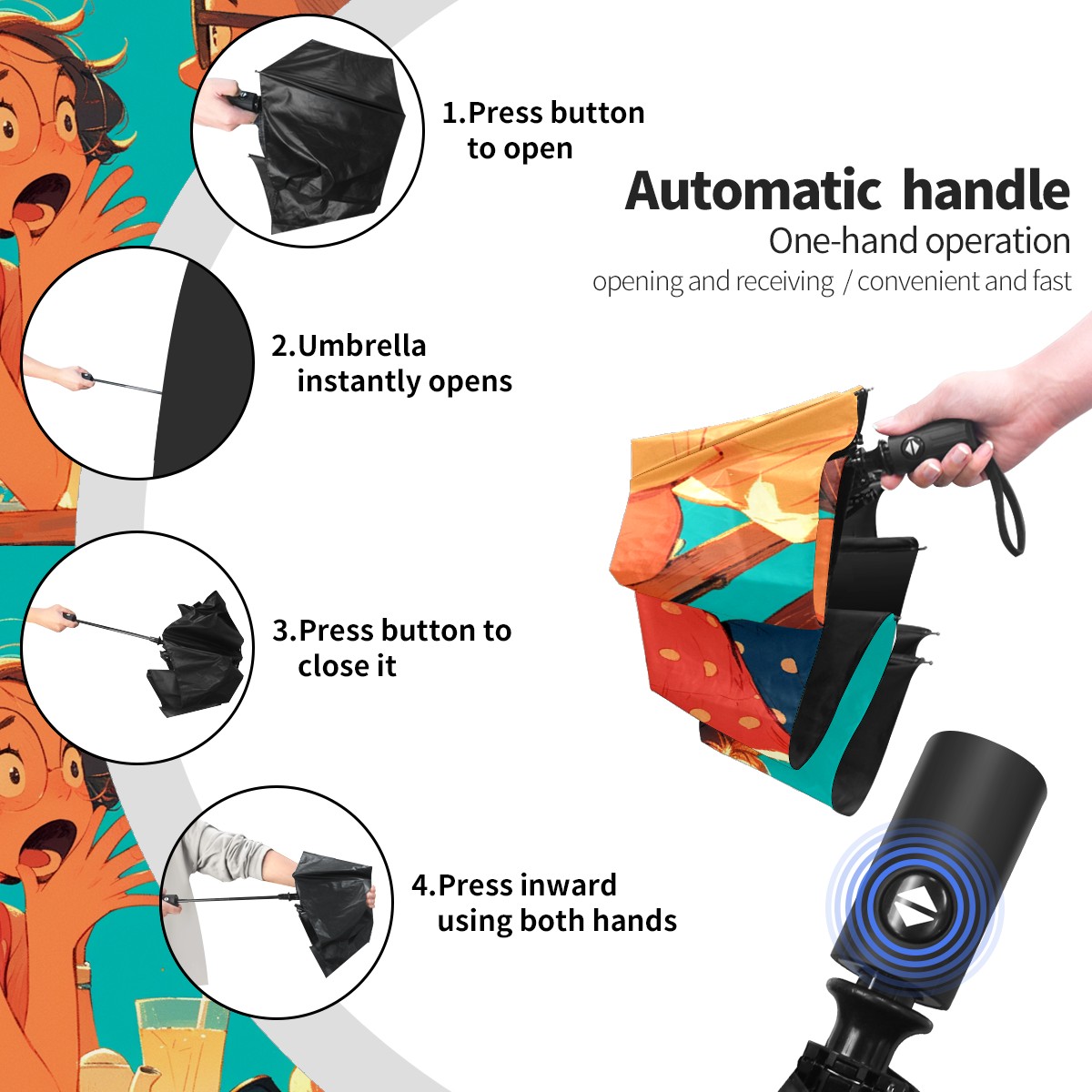 1.Press button to open

Automatic handle

One-hand operation

opening and receiving / convenient and fast

2.Umbrella instantly opens

3.Press button to close it

4.Press inward using both hands