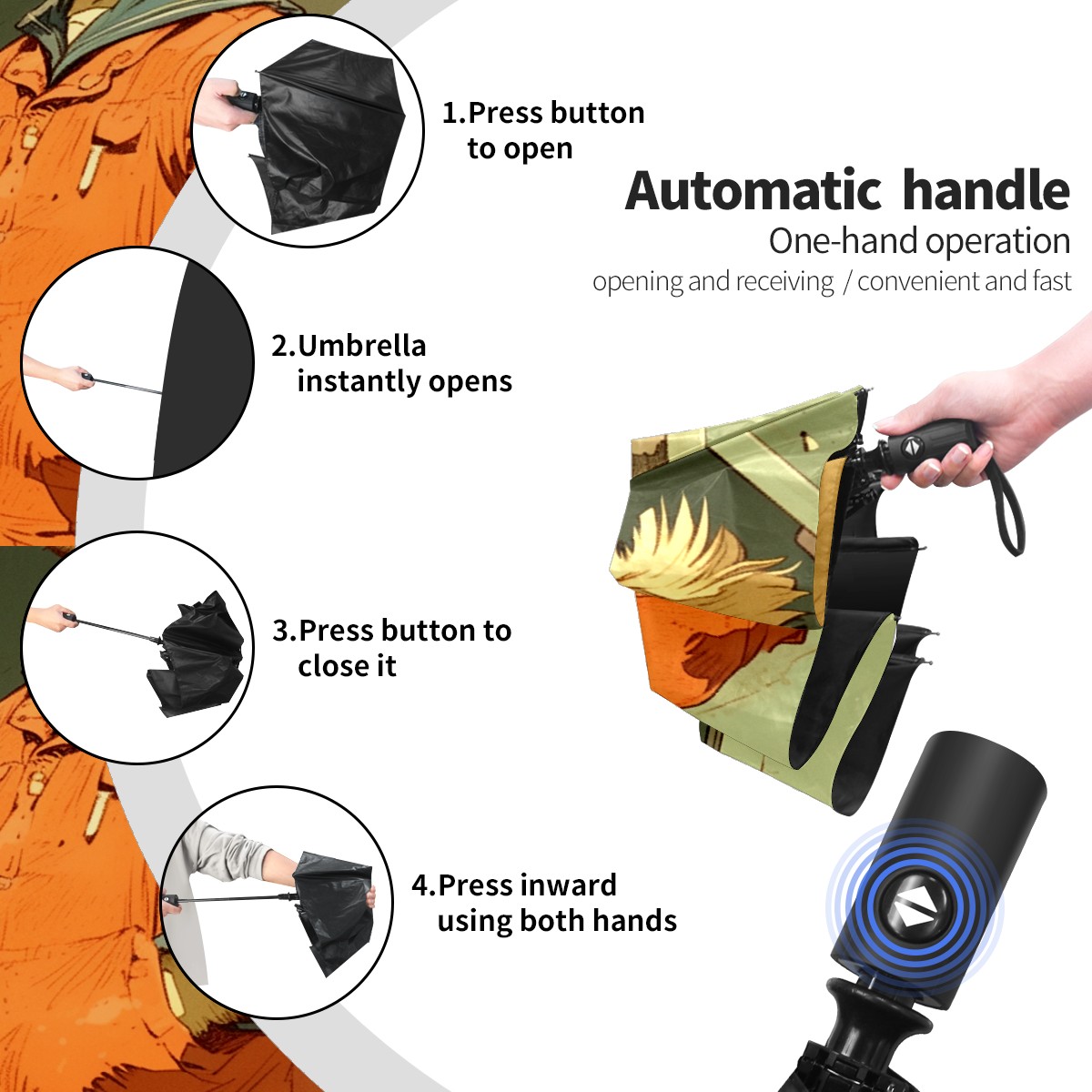 1.Press button to open

Automatic handle
One-hand operation
opening and receiving / convenient and fast

2.Umbrella instantly opens

3.Press button to close it

4.Press inward using both hands