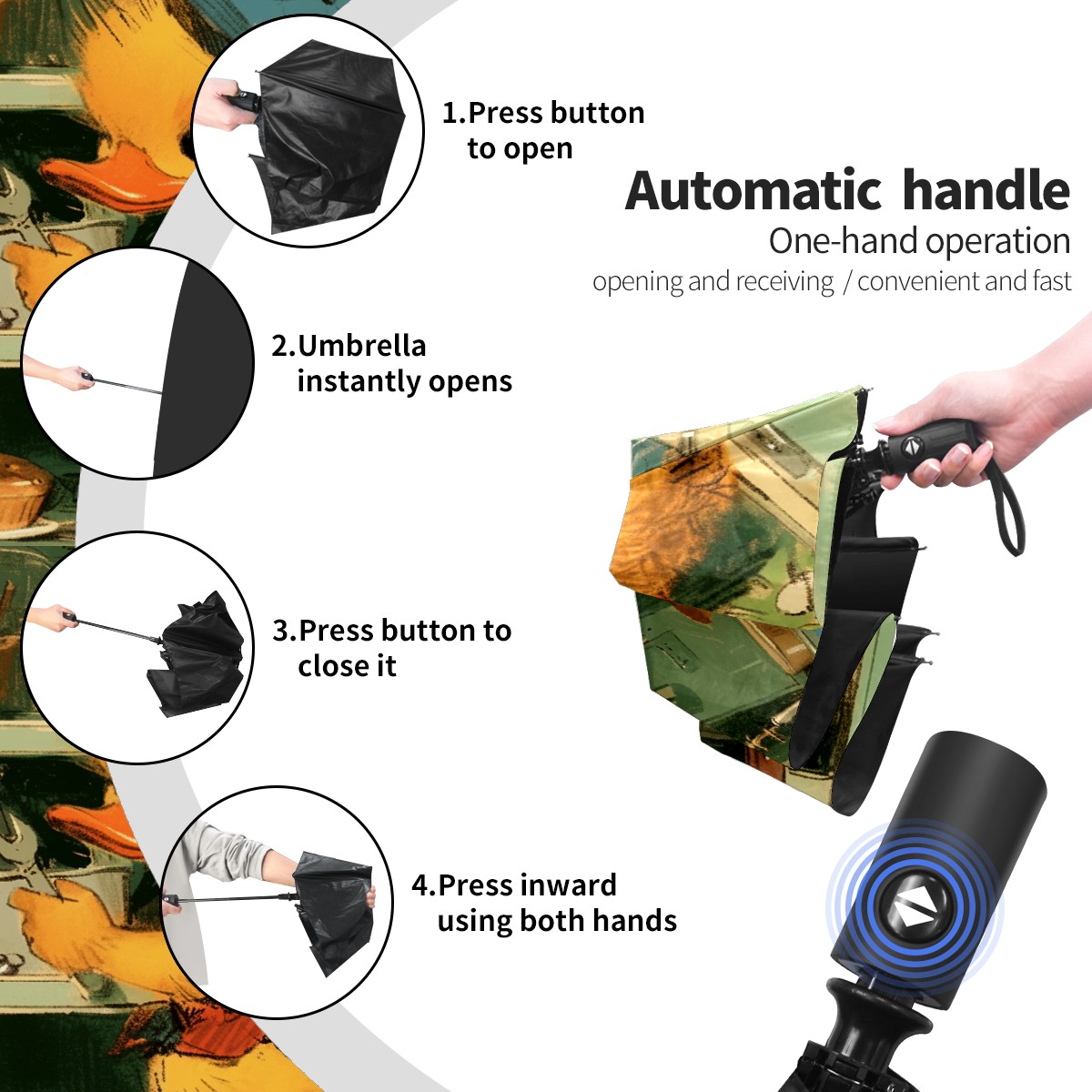 1.Press button to open

Automatic handle
One-hand operation
opening and receiving / convenient and fast

2.Umbrella instantly opens

3.Press button to close it

4.Press inward using both hands