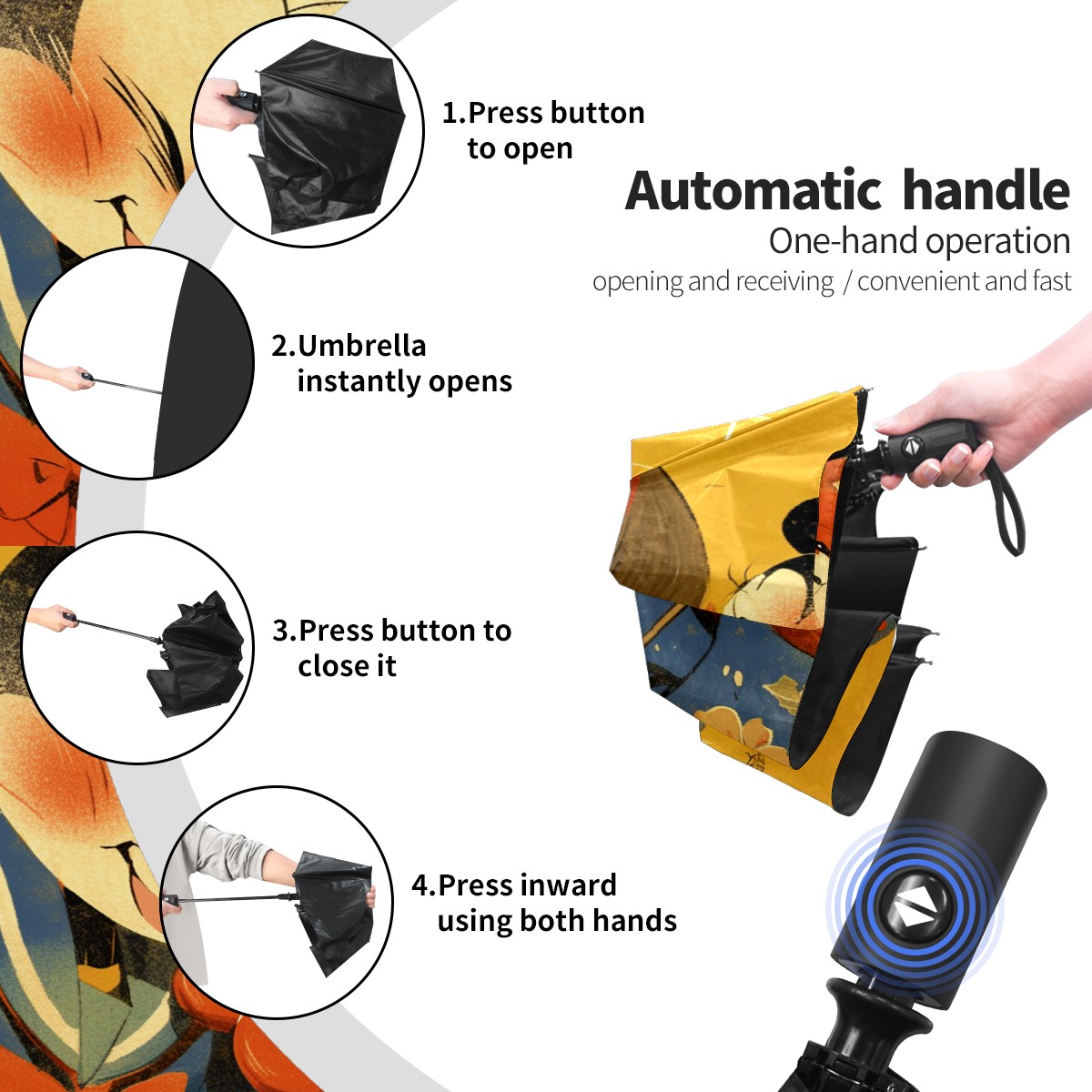 1.Press button to open

Automatic handle
One-hand operation
opening and receiving / convenient and fast

2.Umbrella instantly opens

3.Press button to close it

4.Press inward using both hands