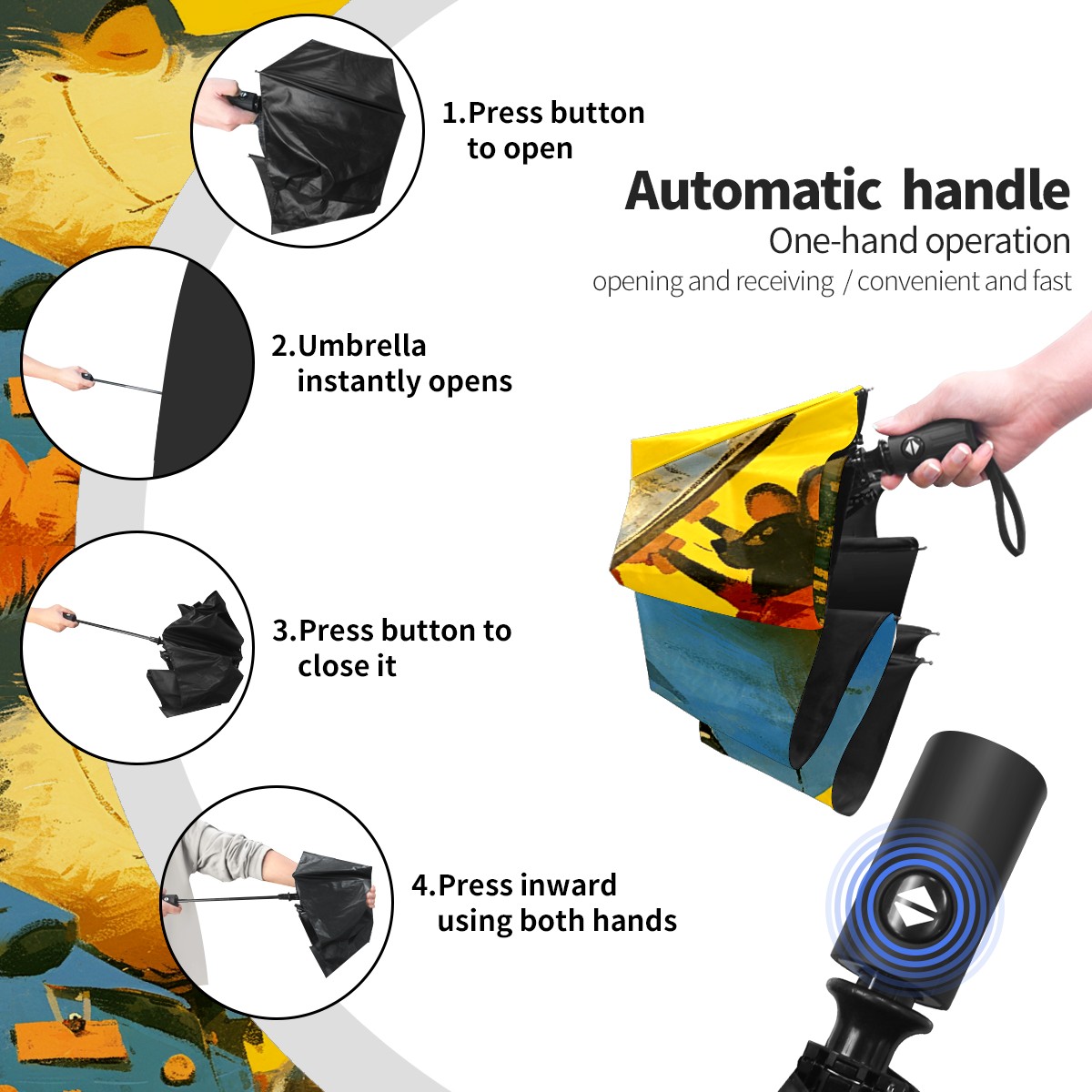 1.Press button to open

Automatic handle
One-hand operation
opening and receiving / convenient and fast

2.Umbrella instantly opens

3.Press button to close it

4.Press inward using both hands