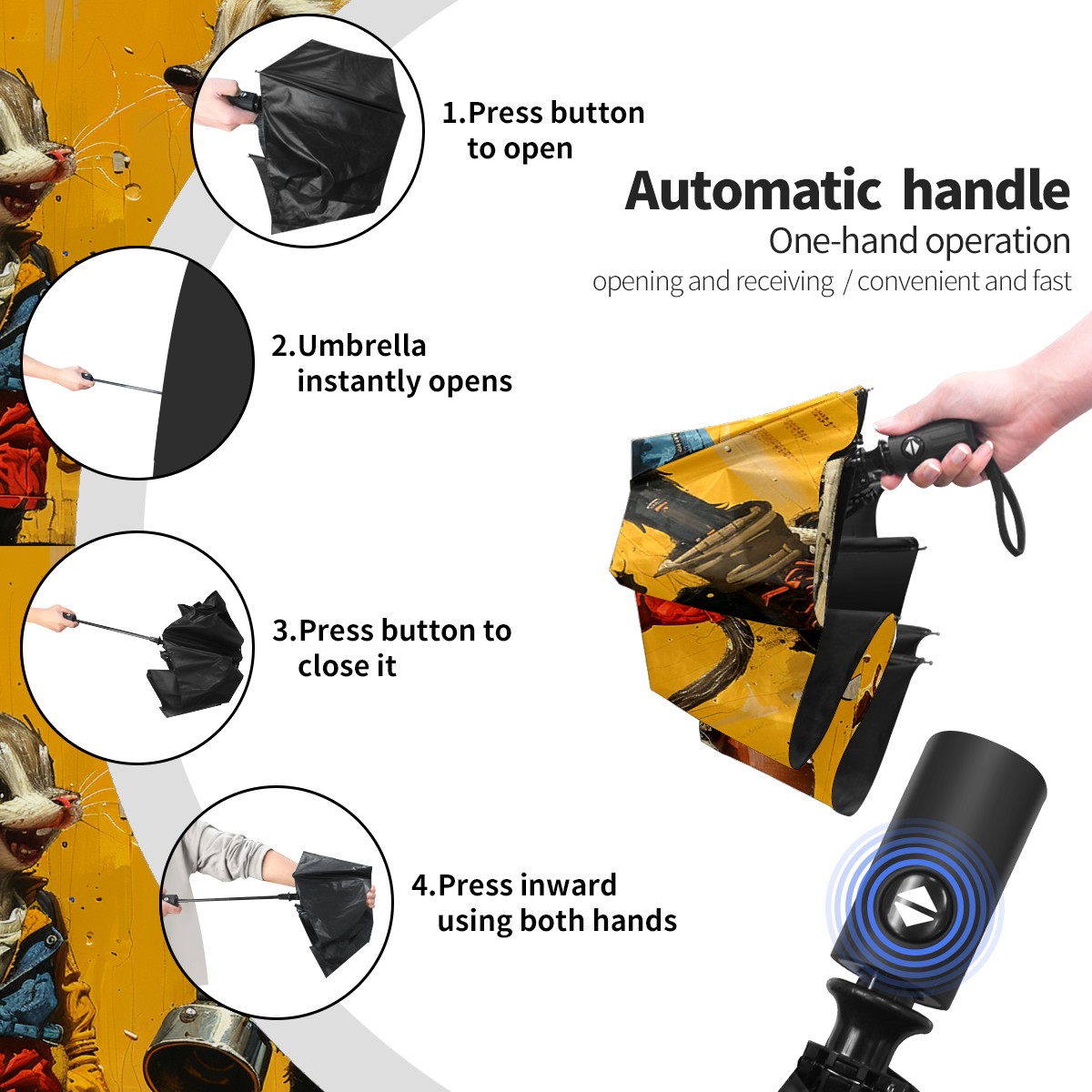 1.Press button to open

Automatic handle
One-hand operation
opening and receiving / convenient and fast

2.Umbrella instantly opens

3.Press button to close it

4.Press inward using both hands