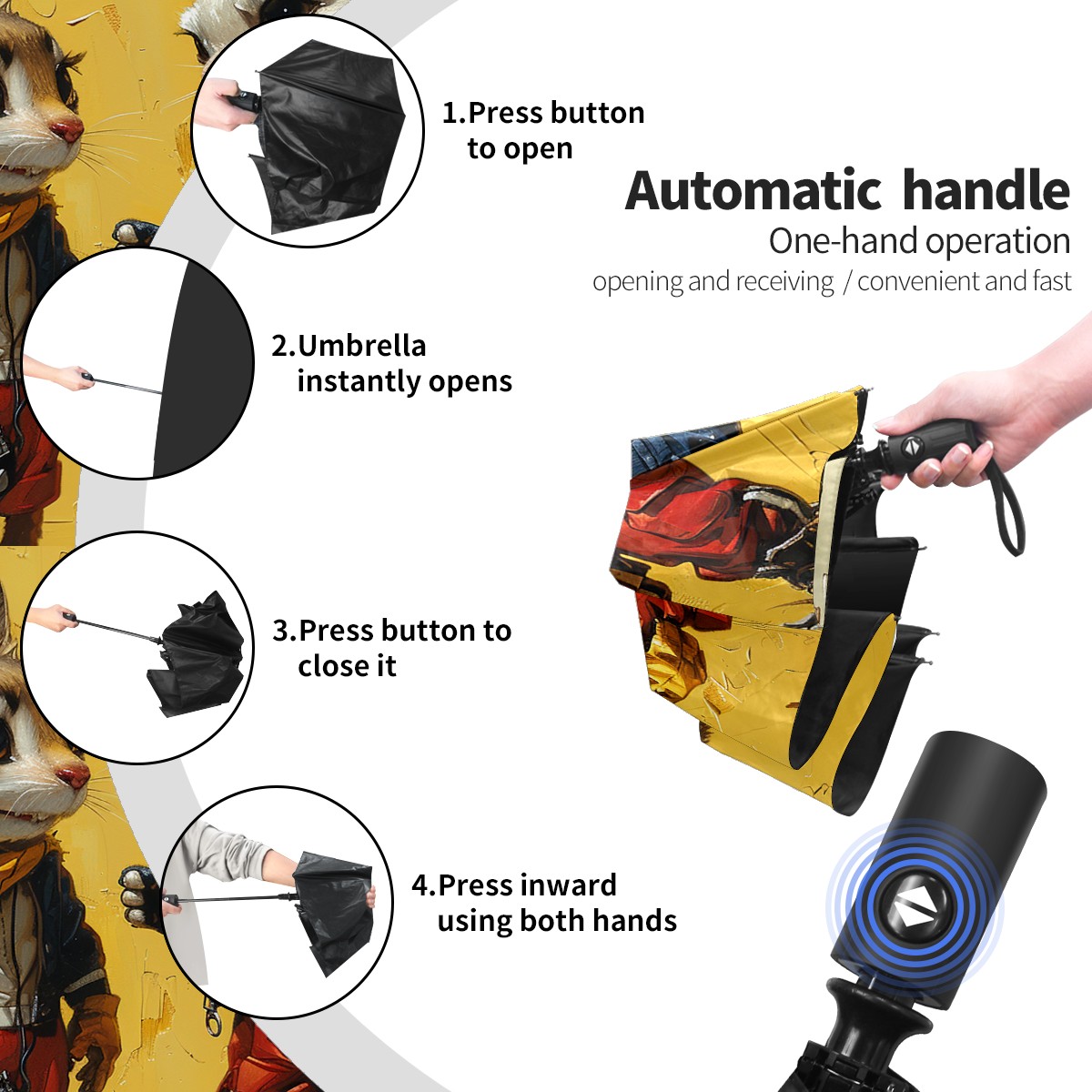 1.Press button to open

Automatic handle
One-hand operation
opening and receiving / convenient and fast

2.Umbrella instantly opens

3.Press button to close it

4.Press inward using both hands