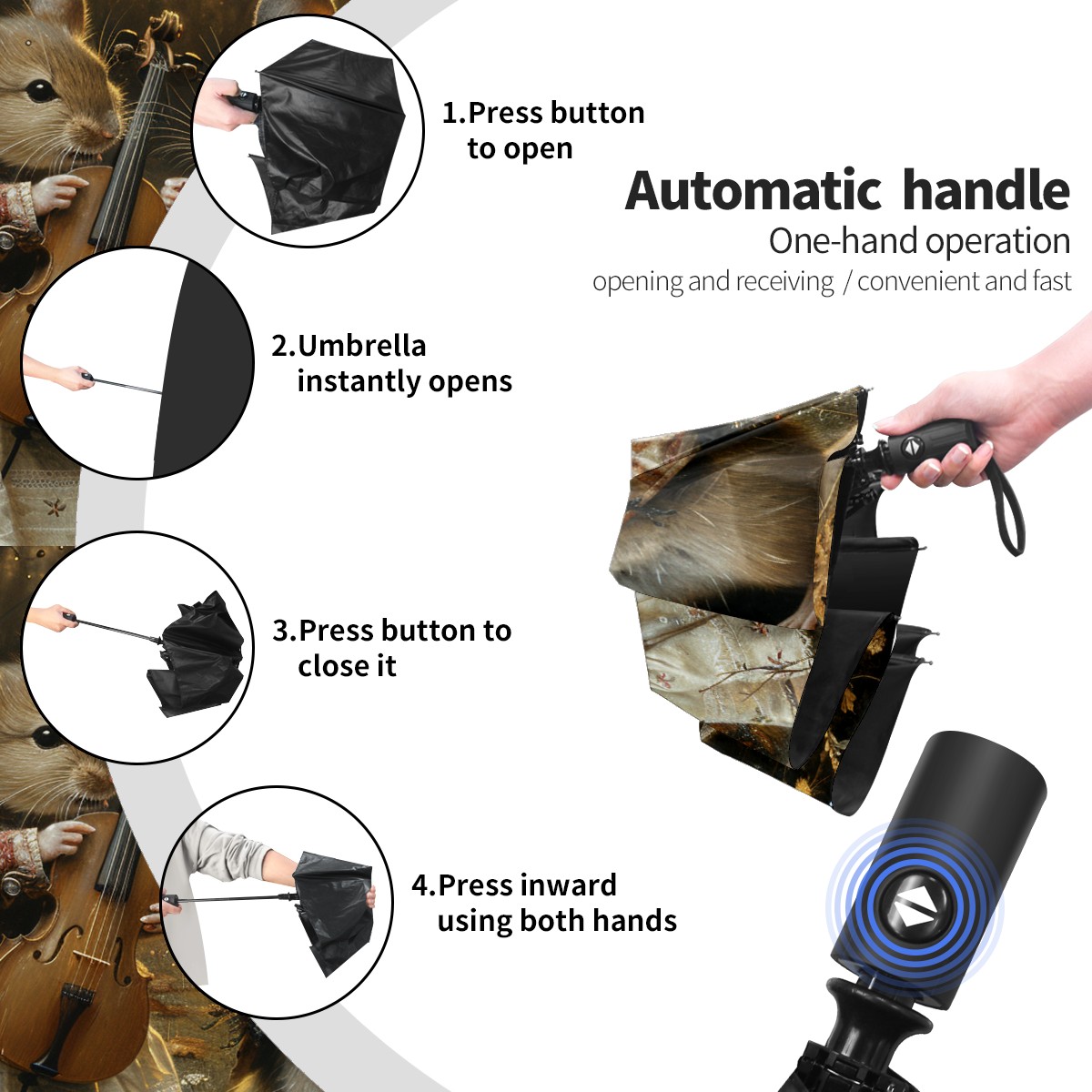 1.Press button to open

Automatic handle
One-hand operation
opening and receiving / convenient and fast

2.Umbrella instantly opens

3.Press button to close it

4.Press inward using both hands