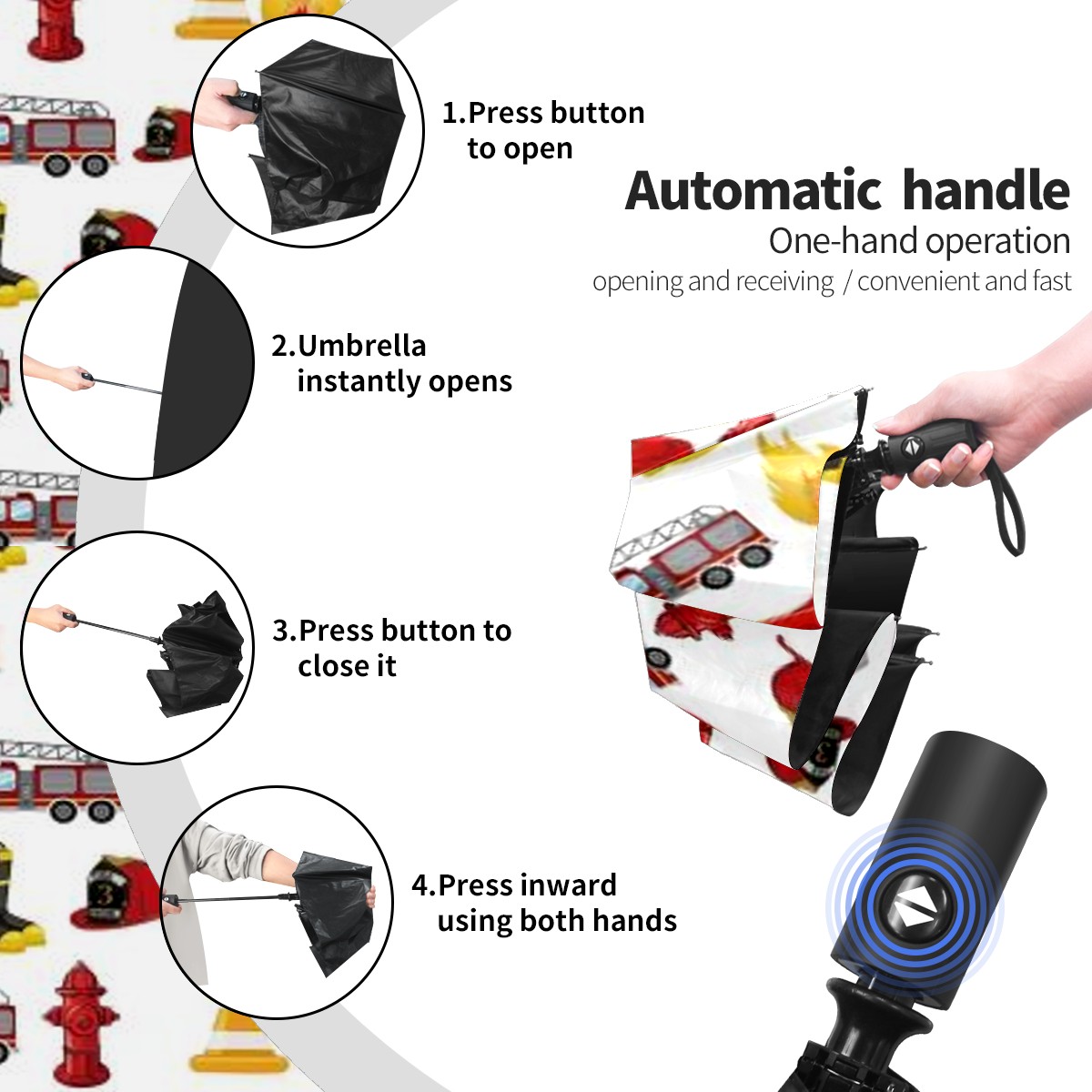 1.Press button to open

Automatic handle
One-hand operation
opening and receiving / convenient and fast

2.Umbrella instantly opens

3.Press button to close it

4.Press inward using both hands