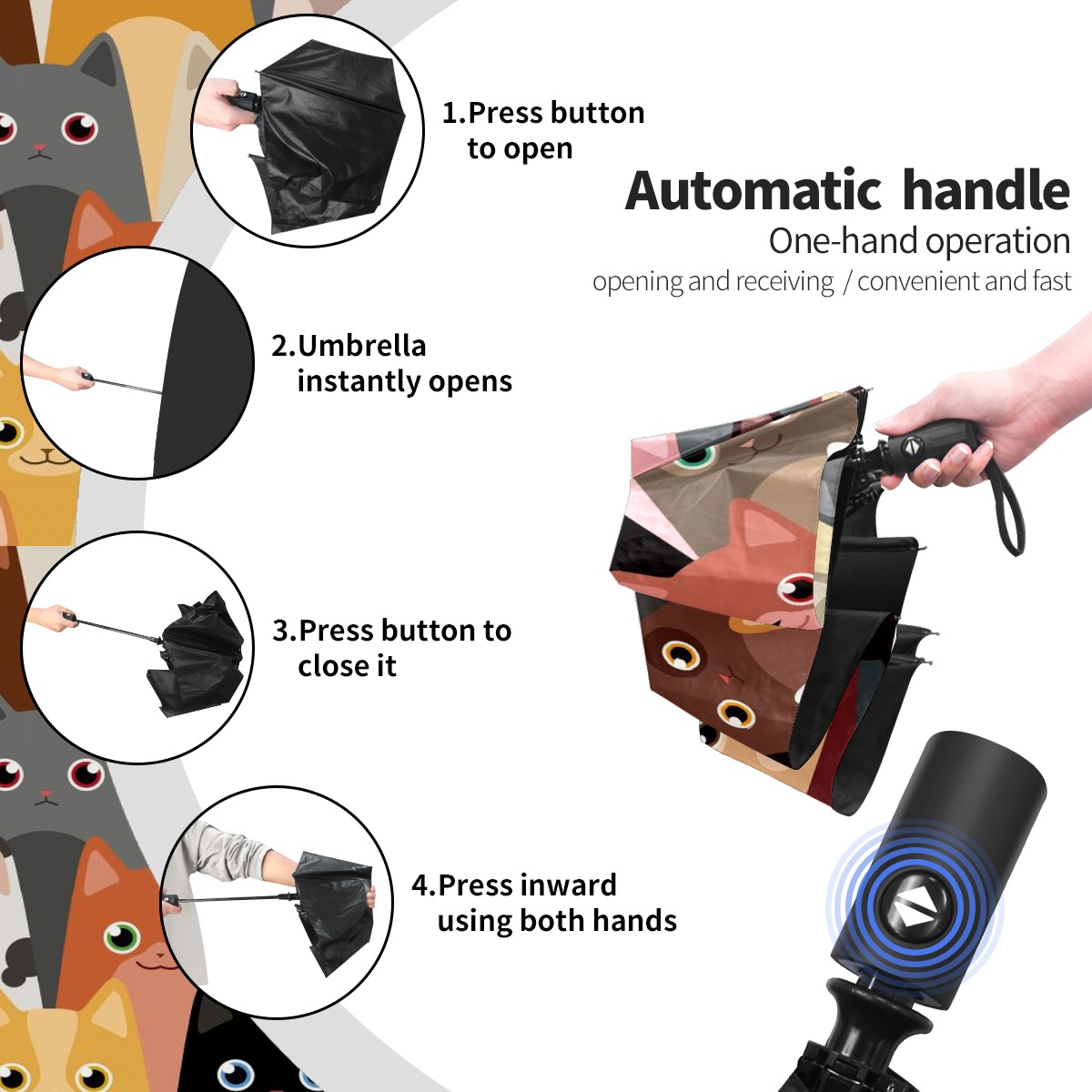 1.Press button to open

Automatic handle
One-hand operation
opening and receiving / convenient and fast

2.Umbrella instantly opens

3.Press button to close it

4.Press inward using both hands