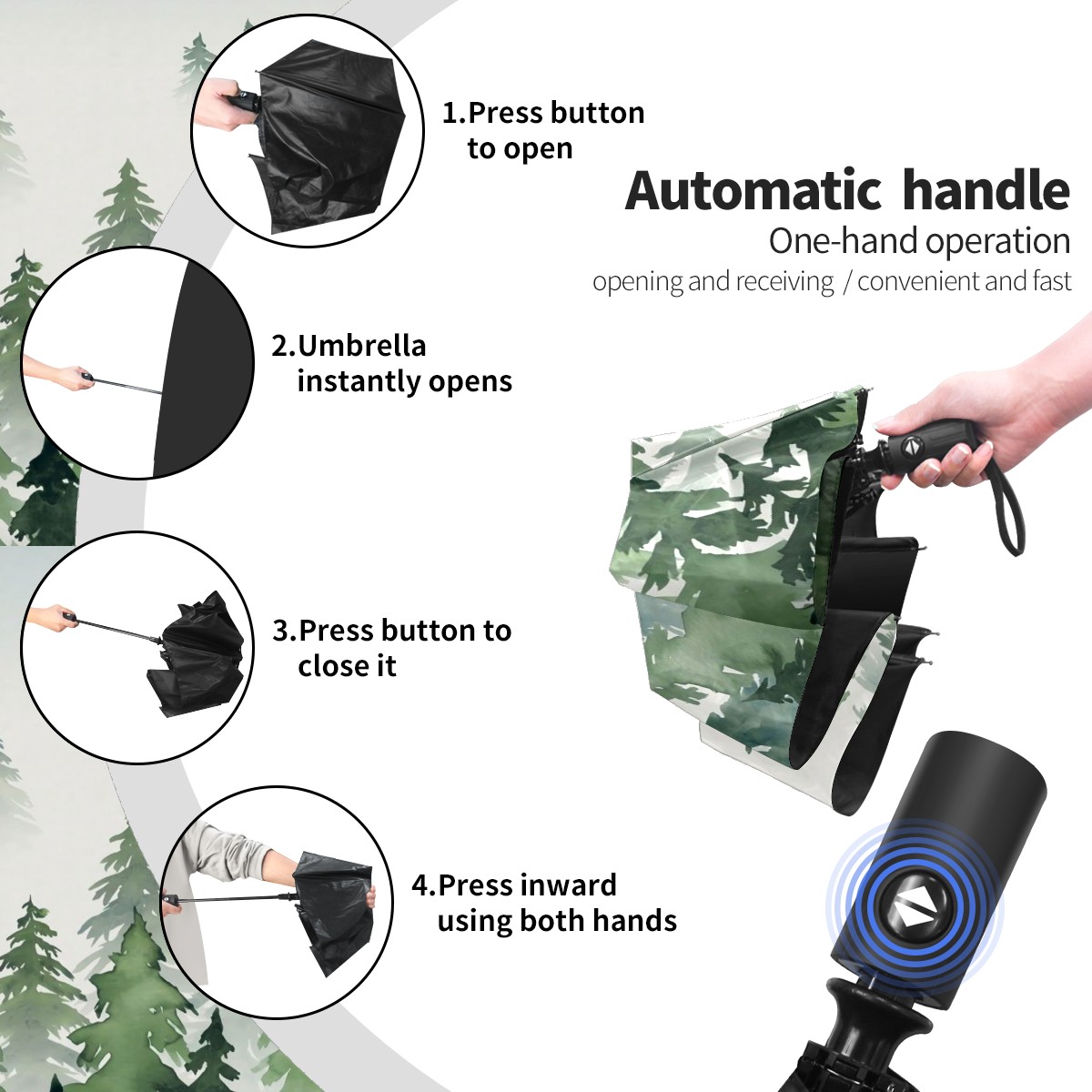 1.Press button to open

Automatic handle
One-hand operation
opening and receiving / convenient and fast

2.Umbrella instantly opens

3.Press button to close it

4.Press inward using both hands