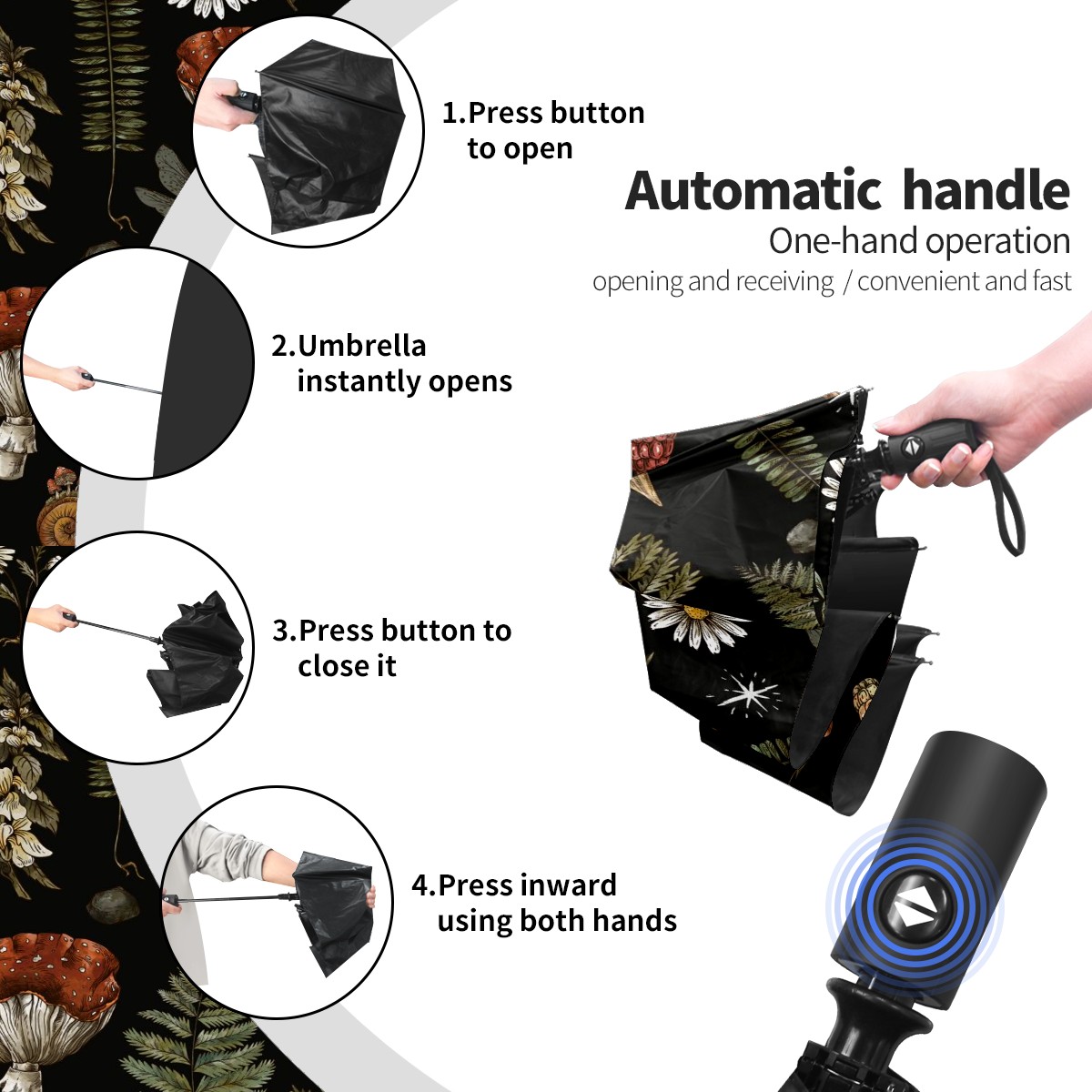 1.Press button to open

Automatic handle

One-hand operation

opening and receiving / convenient and fast

2.Umbrella instantly opens

3.Press button to close it

4.Press inward using both hands