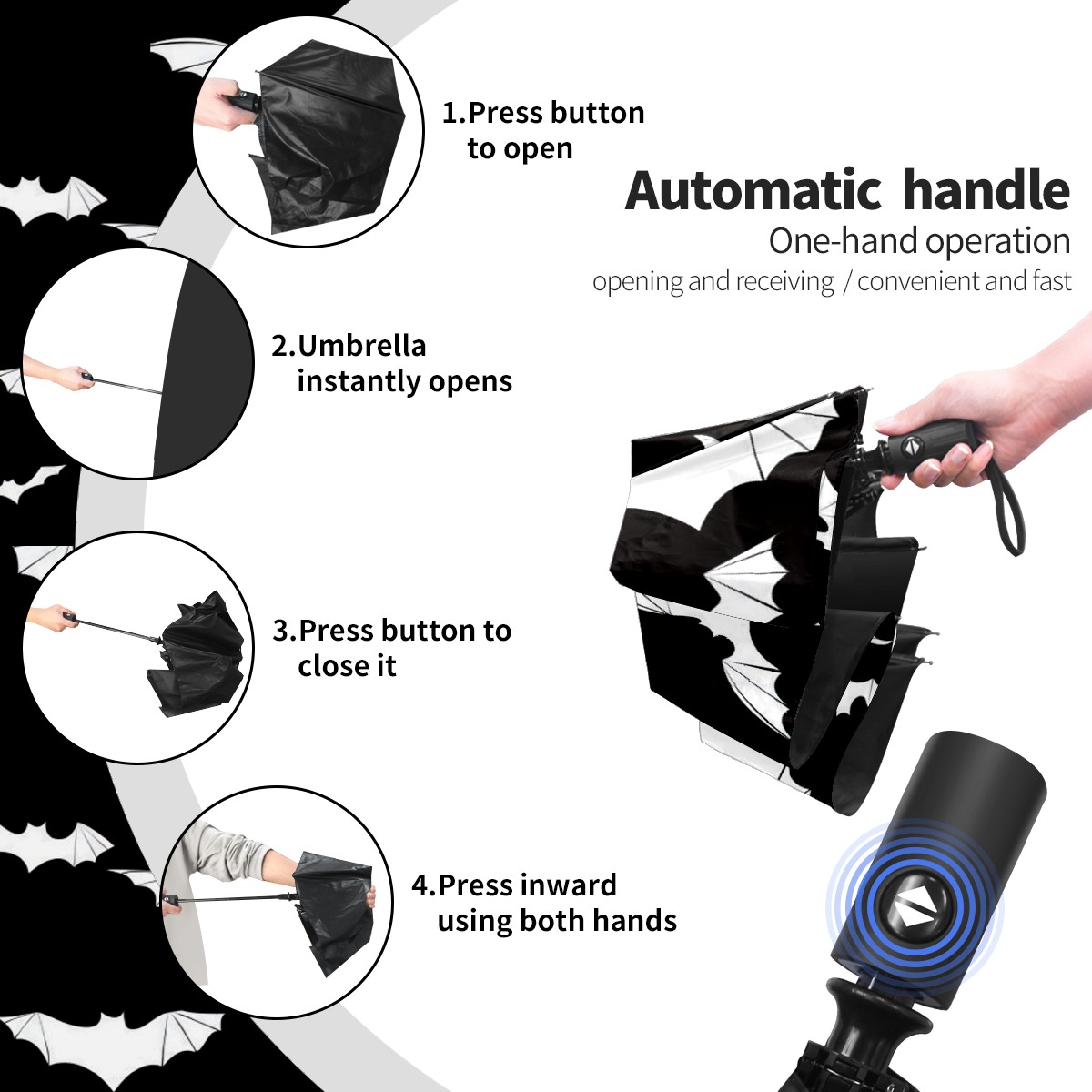 1.Press button to open

Automatic handle
One-hand operation
opening and receiving / convenient and fast

2.Umbrella instantly opens

3.Press button to close it

4.Press inward using both hands