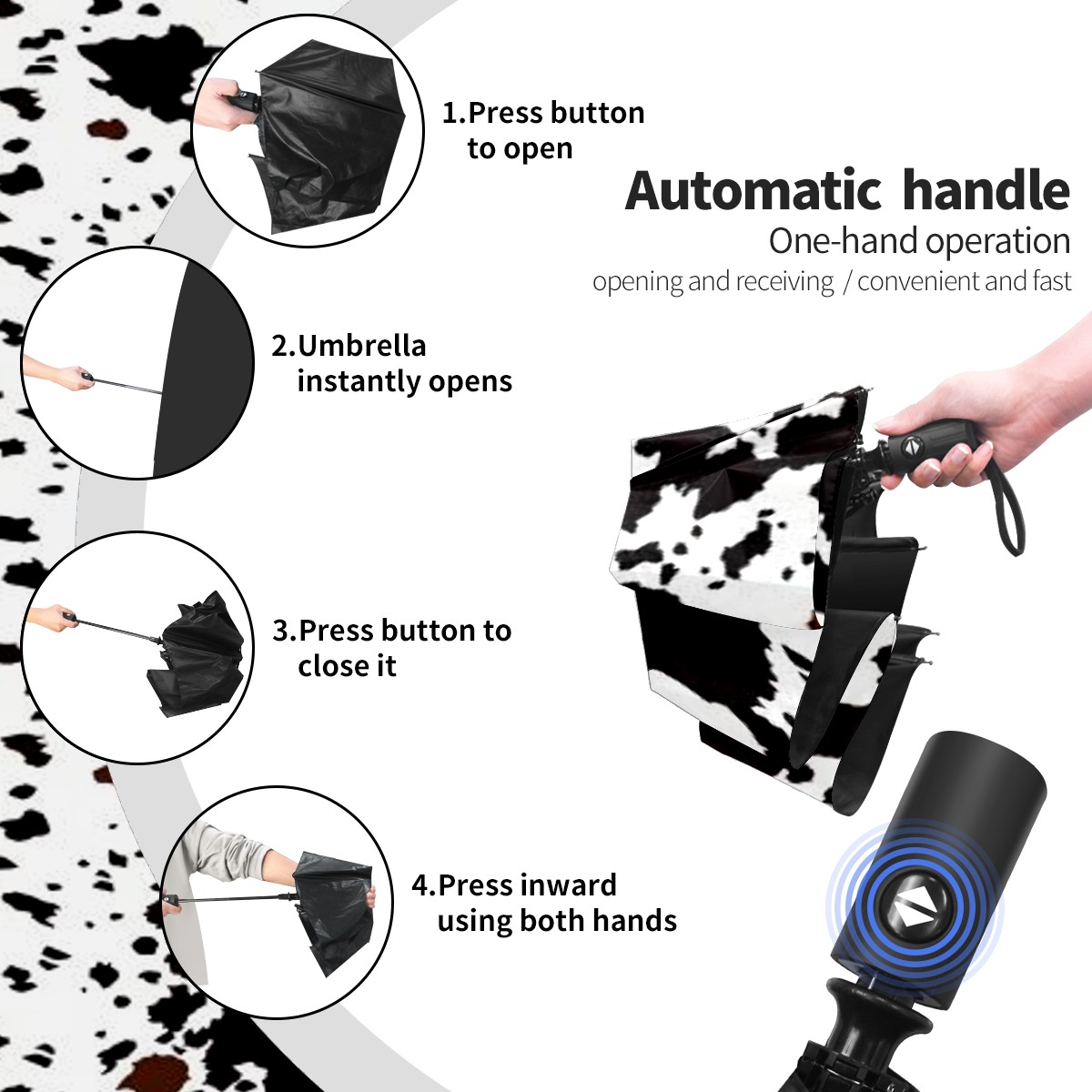 1.Press button to open

Automatic handle
One-hand operation
opening and receiving / convenient and fast

2.Umbrella instantly opens

3.Press button to close it

4.Press inward using both hands