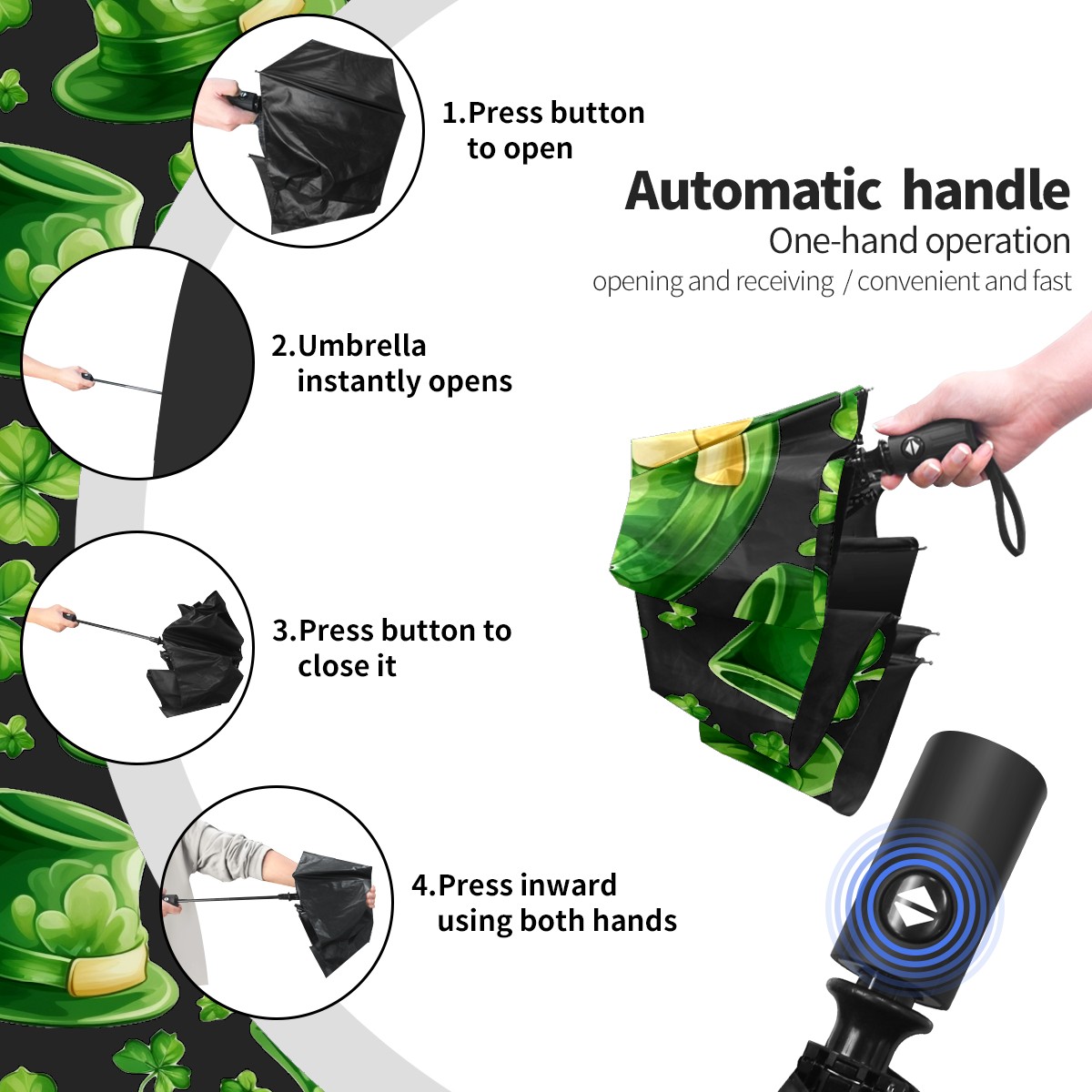 1.Press button to open

Automatic handle

One-hand operation

opening and receiving / convenient and fast

2.Umbrella instantly opens

3.Press button to close it

4.Press inward using both hands